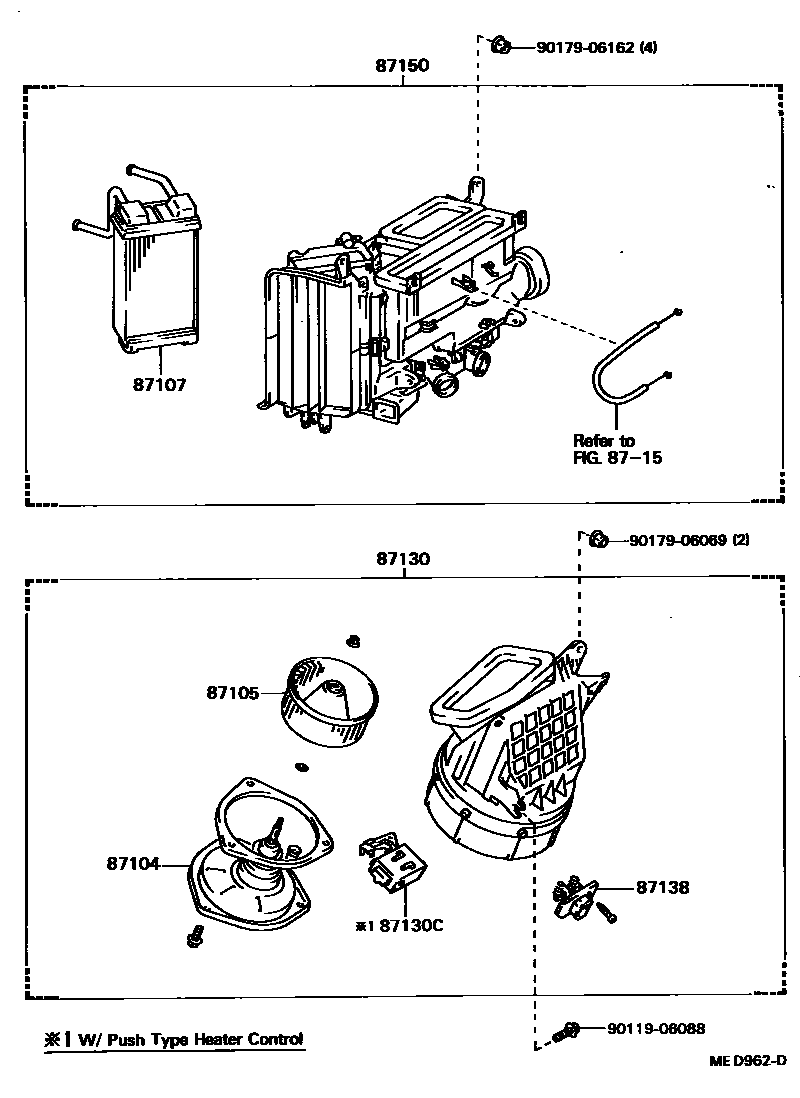 90179-06162 (4)

87150

87107

Refer to
FIG. 87-15

90179-06069 (2)

87130

87105

87104

※1 87130C

87138

※1 W/ Push Type Heater Control

90119-06088

ME D962-D