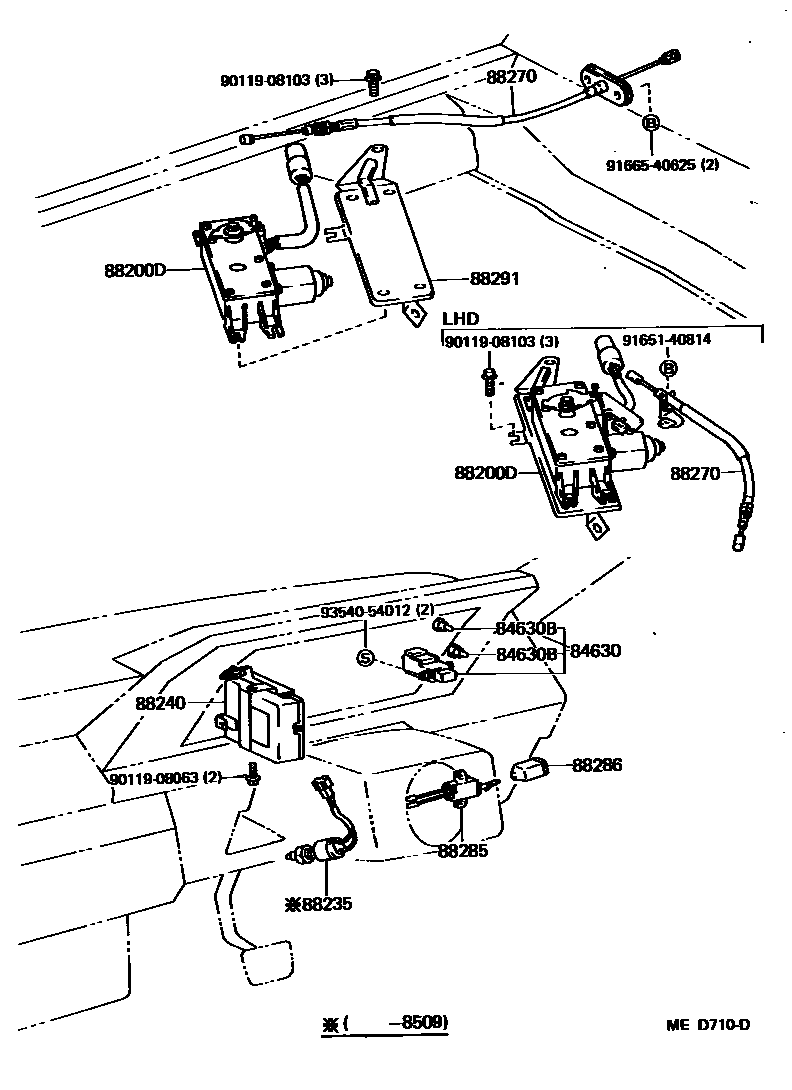 90119-08103 (3)
88270
B
91665-40625 (2)
88200D
88291
LHD
90119-08103 (3)
91651-40814
B
88200D
88270
93540-54012 (2)
S
84630B
84630B
84630
88240
90119-08063 (2)
88286
88285
※88235
※(　　-8509)
ME D710-D