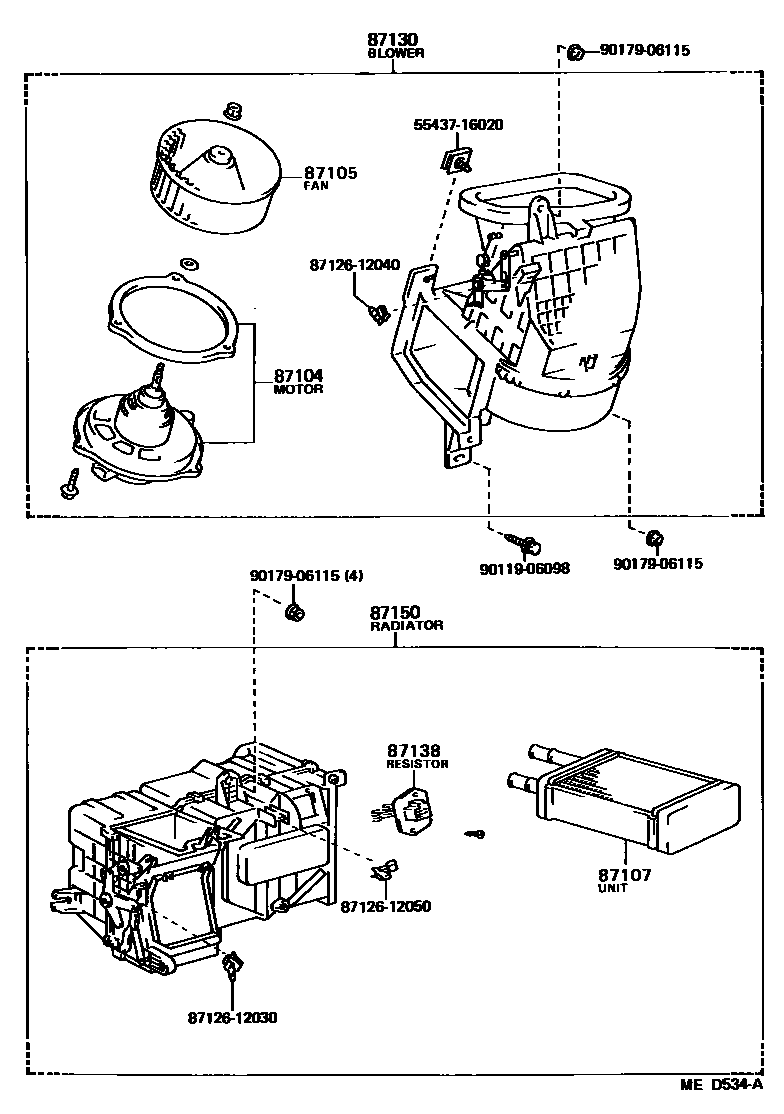 87130
BLOWER

90179-06115

55437-16020

87105
FAN

87126-12040

87104
MOTOR

90119-06098

90179-06115

90179-06115 (4)

87150
RADIATOR

87138
RESISTOR

87107
UNIT

87126-12050

87126-12030

ME D534-A