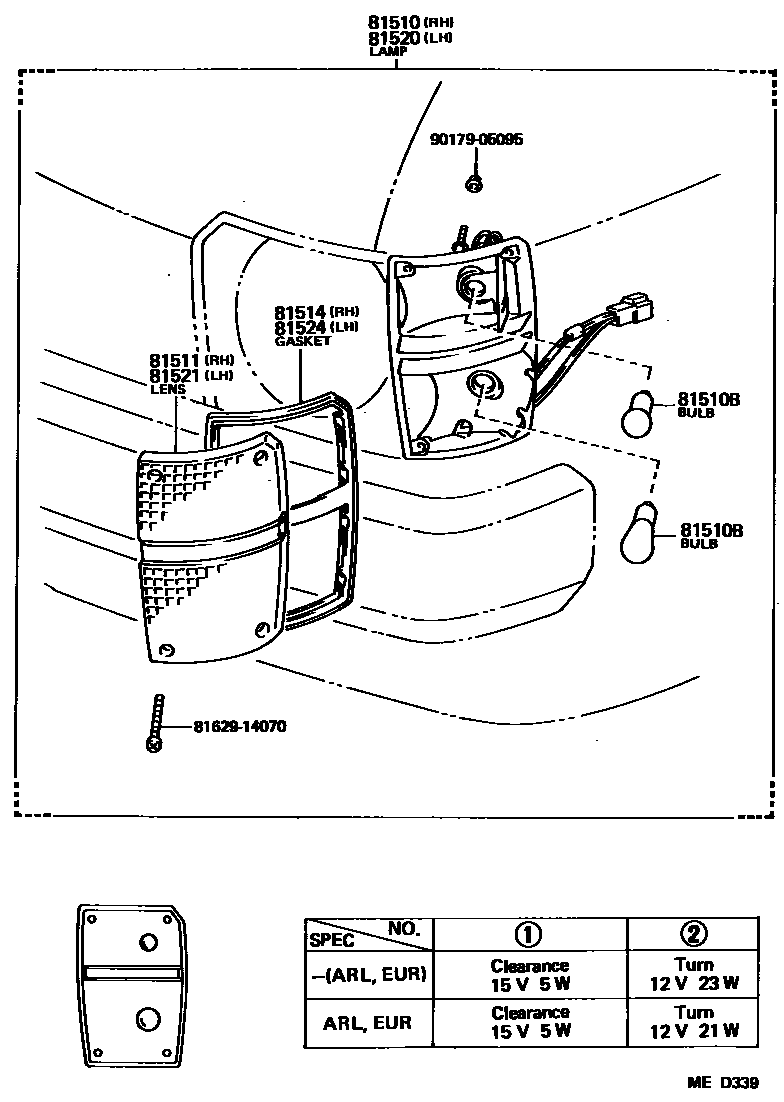 81510 (RH)
81520 (LH)
LAMP

90179-06095

81514 (RH)
81524 (LH)
GASKET

81511 (RH)
81521 (LH)
LENS

81510B
BULB

81510B
BULB

81629-14070

| SPEC NO. | ① | ② |
|---|---|---|
| –(ARL, EUR) | Clearance 15 V 5 W | Turn 12 V 23 W |
| ARL, EUR | Clearance 15 V 5 W | Turn 12 V 21 W |

ME D339