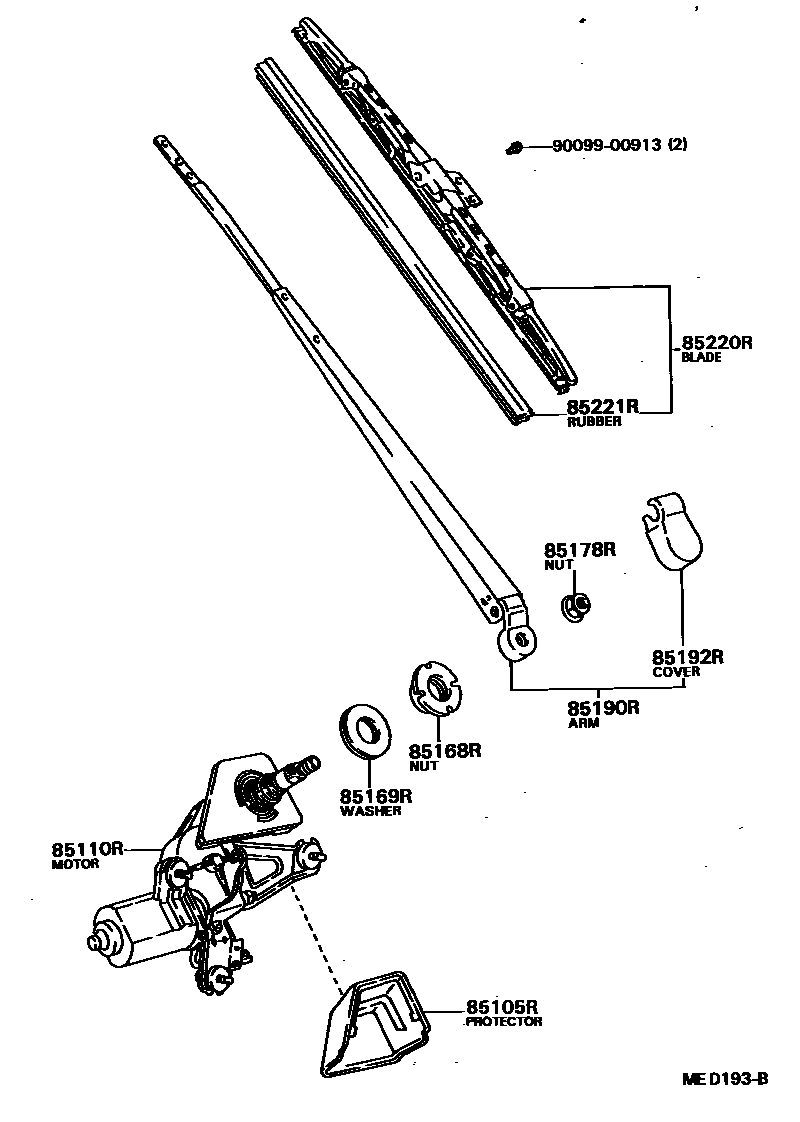 90099-00913 (2)

85220R
BLADE

85221R
RUBBER

85178R
NUT

85192R
COVER

85190R
ARM

85168R
NUT

85169R
WASHER

85110R
MOTOR

85105R
PROTECTOR

ME D193-B