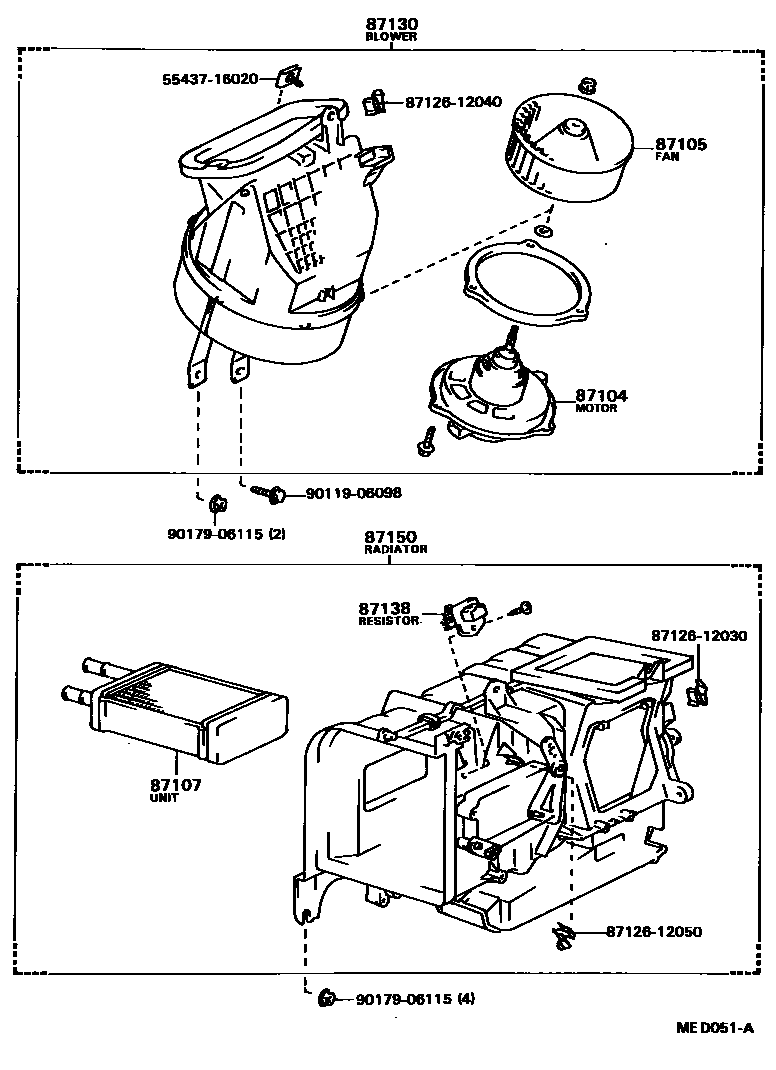 87130
BLOWER

55437-16020

87126-12040

87105
FAN

87104
MOTOR

90119-06098

90179-06115 (2)

87150
RADIATOR

87138
RESISTOR

87126-12030

87107
UNIT

87126-12050

90179-06115 (4)

ME D051-A