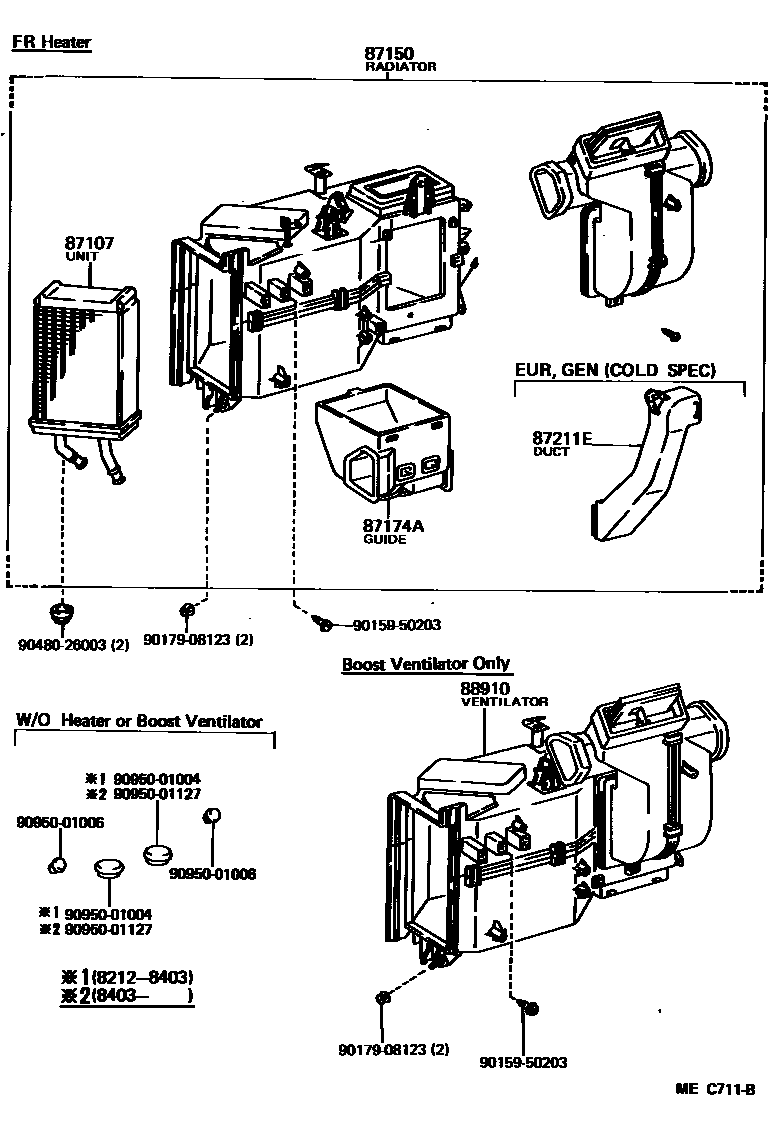 FR Heater

87150
RADIATOR

87107
UNIT

EUR, GEN (COLD SPEC)

87211E
DUCT

87174A
GUIDE

90480-26003 (2)

90179-08123 (2)

90159-50203

Boost Ventilator Only

88910
VENTILATOR

W/O Heater or Boost Ventilator

※1 90950-01004
※2 90950-01127

90950-01006

90950-01006

※1 90950-01004
※2 90950-01127

※1(8212–8403)
※2(8403–　　)

90179-08123 (2)

90159-50203

ME C711-B