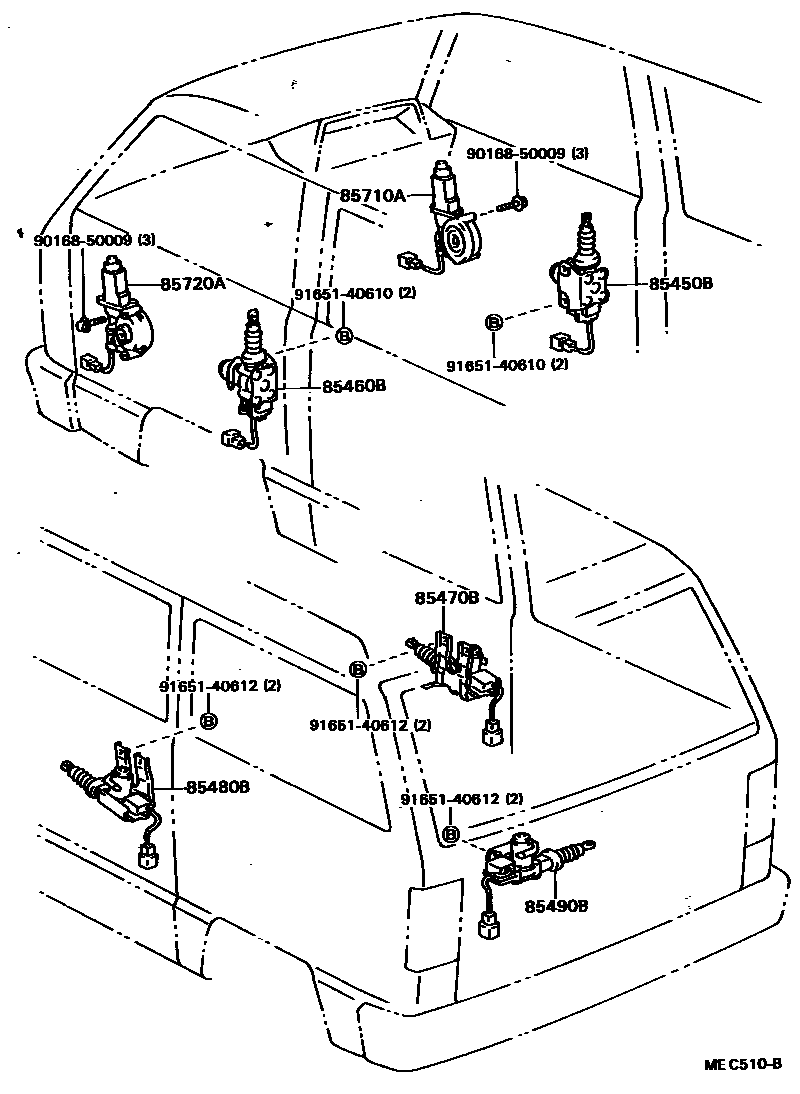 90168-50009 (3)
85710A
90168-50009 (3)
85720A
91651-40610 (2)
B
85450B
B
91651-40610 (2)
85460B
85470B
B
91651-40612 (2)
B
91651-40612 (2)
85480B
91651-40612 (2)
B
85490B
ME C510-B