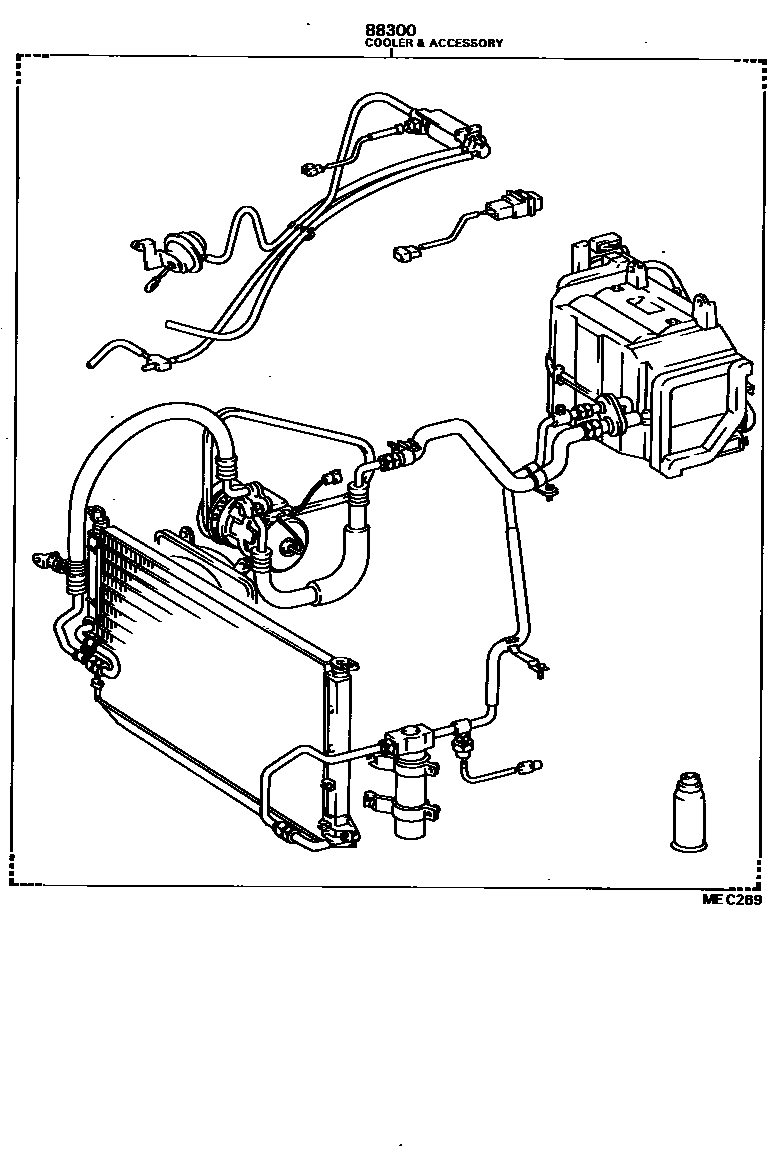 88300
COOLER & ACCESSORY

MEC289