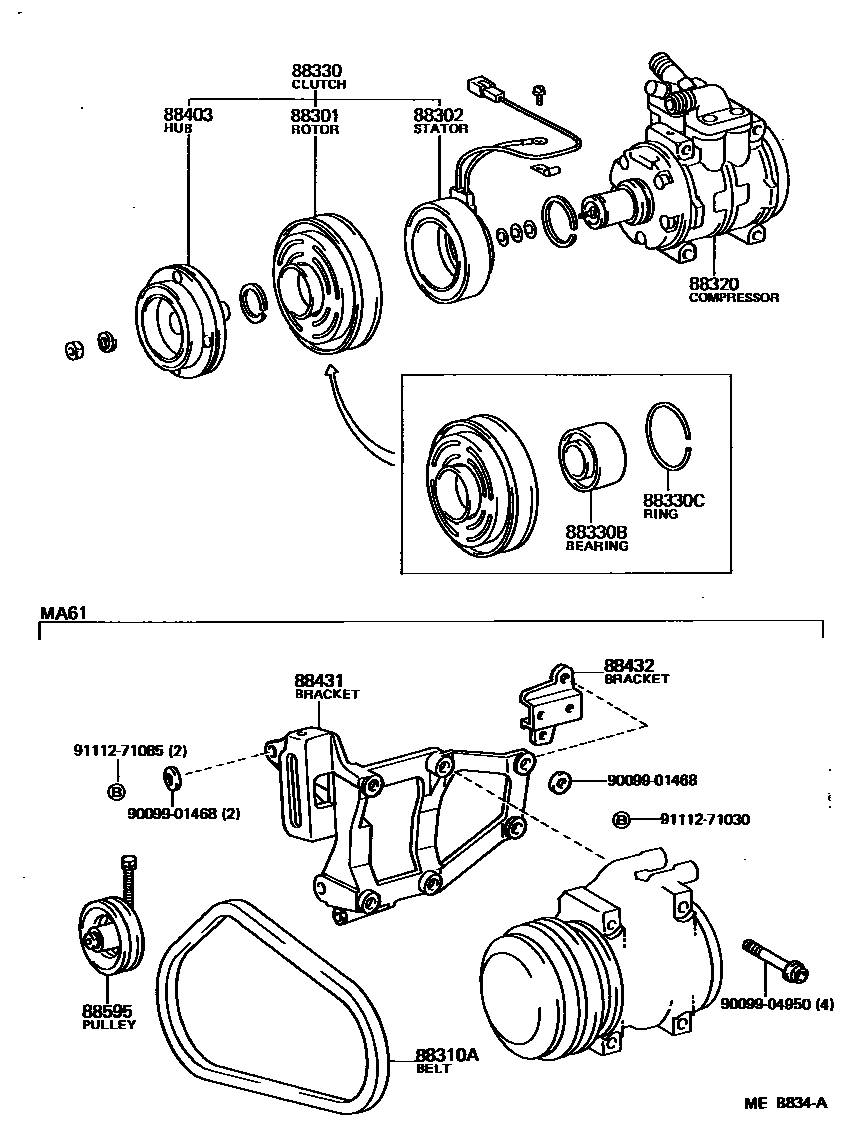 88330
CLUTCH
88403
HUB
88301
ROTOR
88302
STATOR
88320
COMPRESSOR
88330B
BEARING
88330C
RING

MA61

88431
BRACKET
88432
BRACKET
91112-71085 (2)
B
90099-01468 (2)
90099-01468
B 91112-71030
88595
PULLEY
88310A
BELT
90099-04950 (4)

ME 8834-A