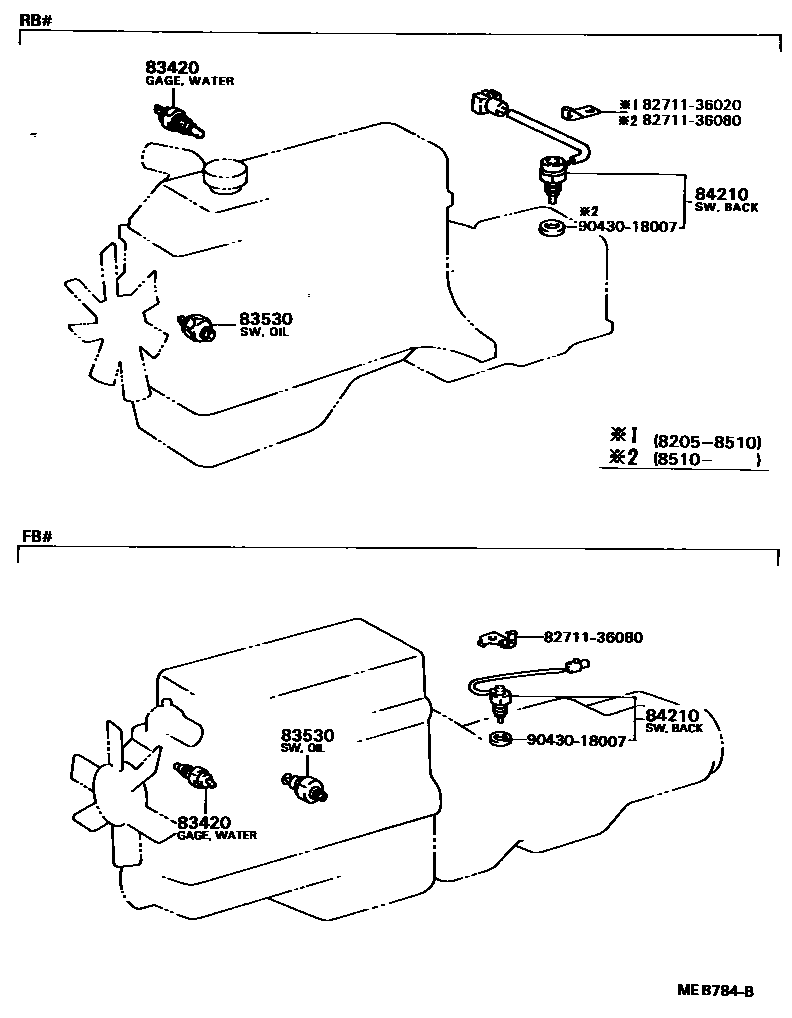 RB#

83420
GAGE, WATER

※1 82711-36020
※2 82711-36080

84210
SW, BACK

※2
90430-18007

83530
SW, OIL

※1 (8205–8510)
※2 (8510–        )

FB#

82711-36080

84210
SW, BACK

90430-18007

83530
SW, OIL

83420
GAGE, WATER

ME B784-B