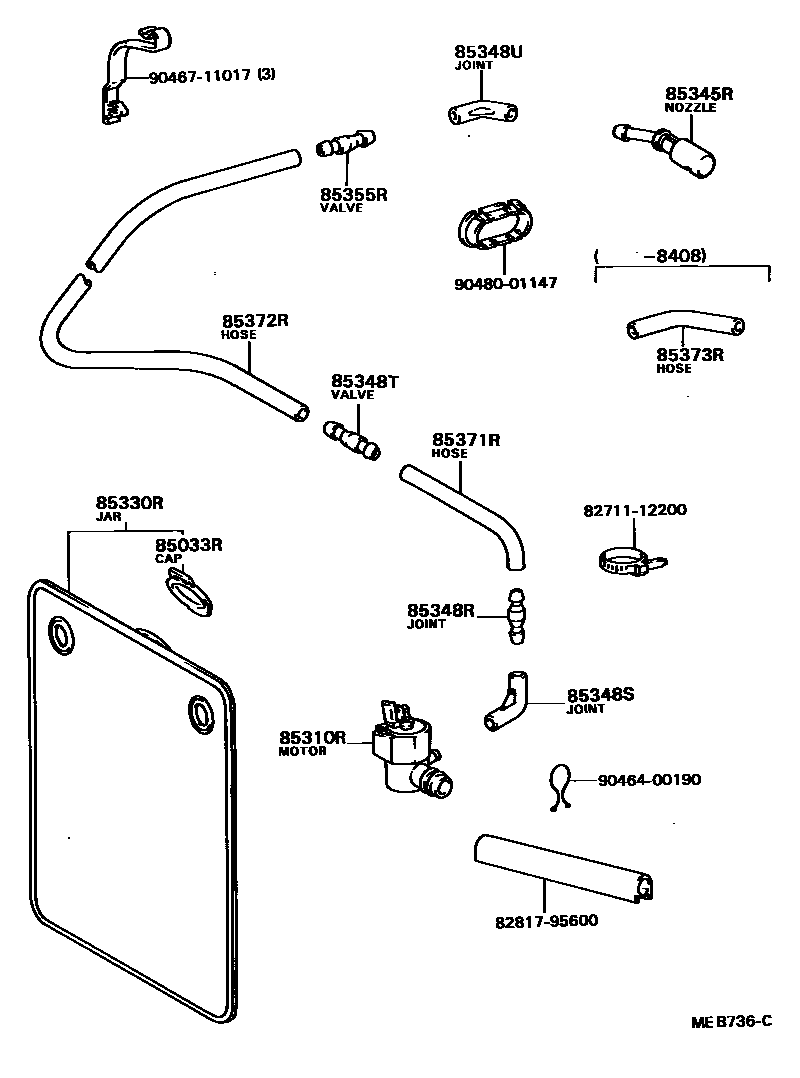 90467-11017 (3)

85348U
JOINT

85345R
NOZZLE

85355R
VALVE

90480-01147

( -8408)

85373R
HOSE

85372R
HOSE

85348T
VALVE

85371R
HOSE

85330R
JAR

85033R
CAP

82711-12200

85348R
JOINT

85348S
JOINT

85310R
MOTOR

90464-00190

82817-95600

ME B736-C