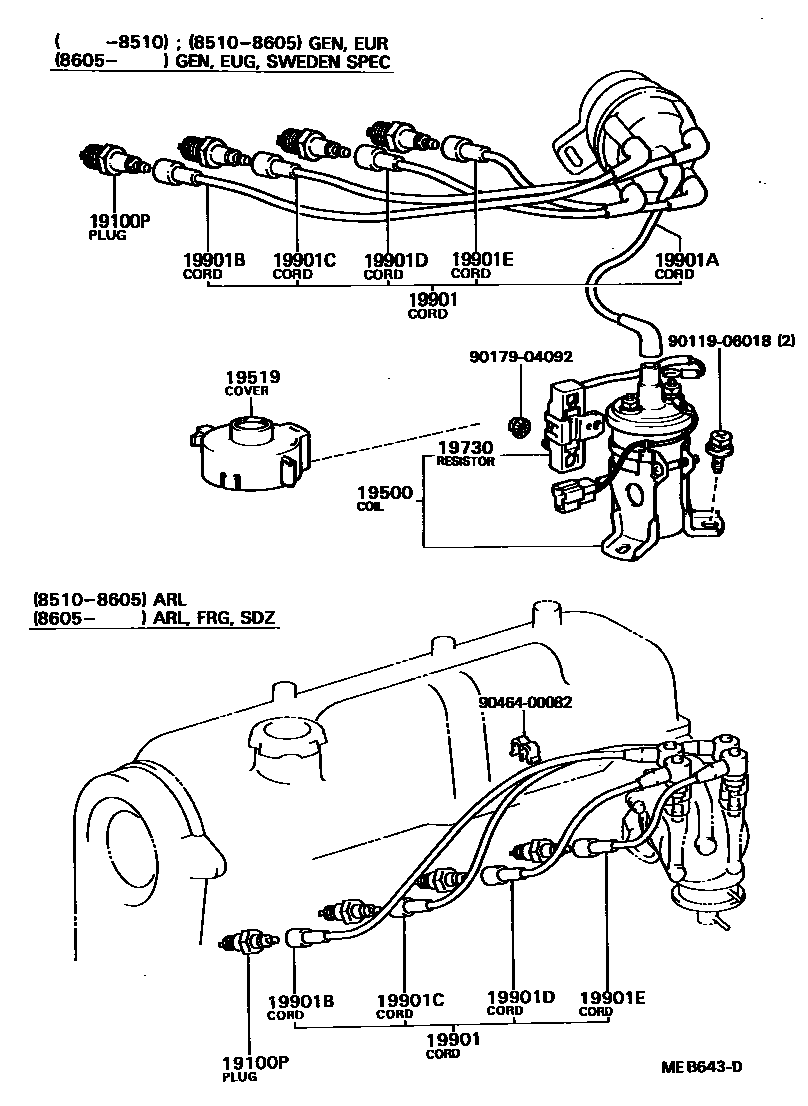 ( -8510) ; (8510-8605) GEN, EUR
(8605- ) GEN, EUG, SWEDEN SPEC

19100P
PLUG

19901B
CORD

19901C
CORD

19901D
CORD

19901E
CORD

19901A
CORD

19901
CORD

90179-04092

90119-06018 (2)

19519
COVER

19730
RESISTOR

19500
COIL

(8510-8605) ARL
(8605- ) ARL, FRG, SDZ

90464-00082

19901B
CORD

19901C
CORD

19901D
CORD

19901E
CORD

19901
CORD

19100P
PLUG

MEB643-D