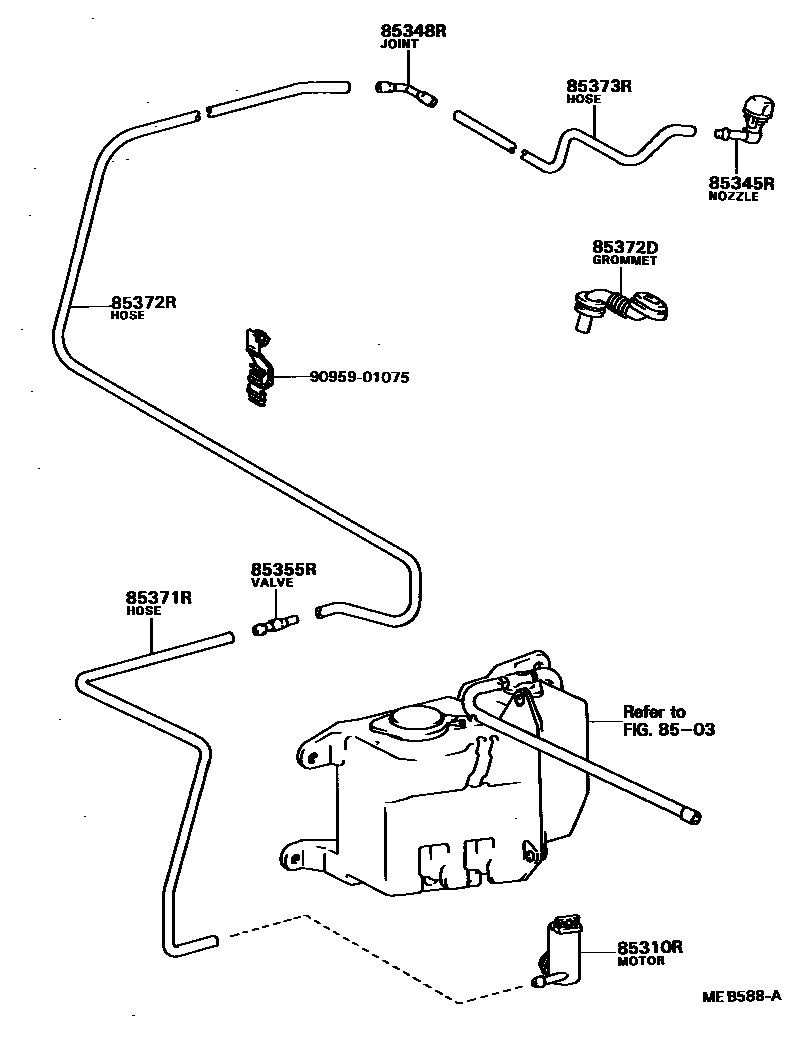 85348R
JOINT

85373R
HOSE

85345R
NOZZLE

85372D
GROMMET

85372R
HOSE

90959-01075

85355R
VALVE

85371R
HOSE

Refer to
FIG. 85-03

85310R
MOTOR

ME B588-A