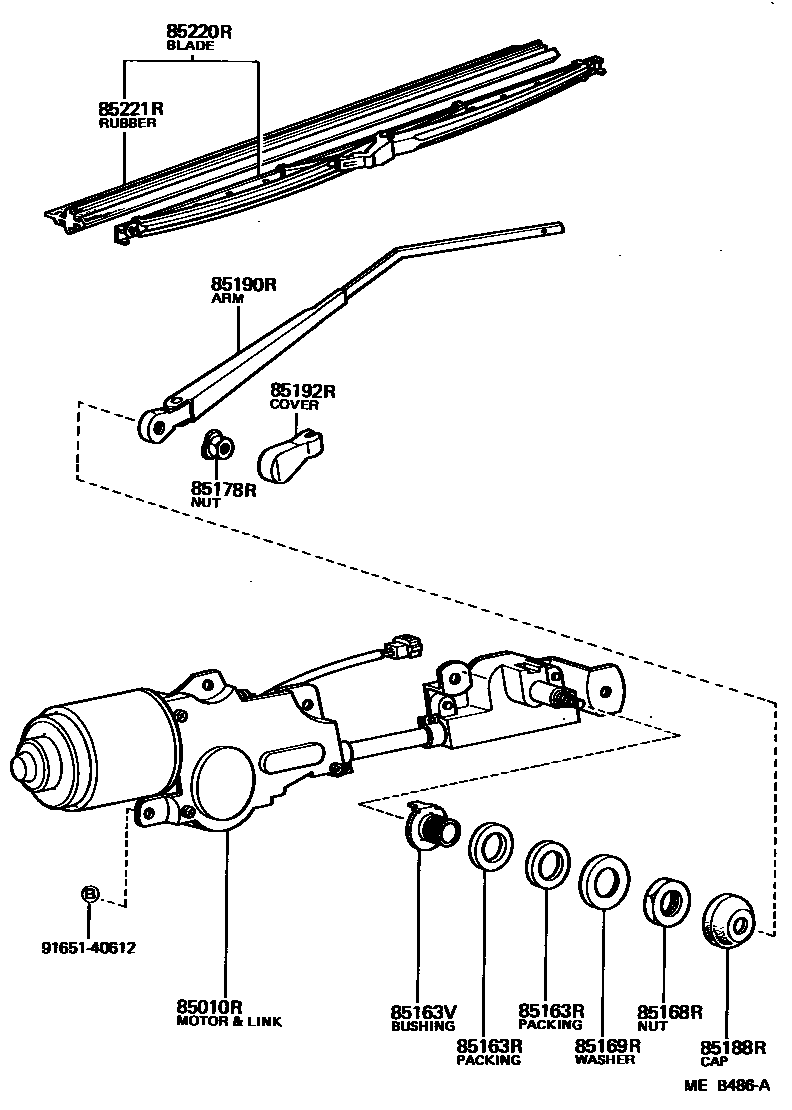 85220R
BLADE

85221R
RUBBER

85190R
ARM

85192R
COVER

85178R
NUT

B

91651-40612

85010R
MOTOR & LINK

85163V
BUSHING

85163R
PACKING

85163R
PACKING

85169R
WASHER

85168R
NUT

85188R
CAP

ME B486-A