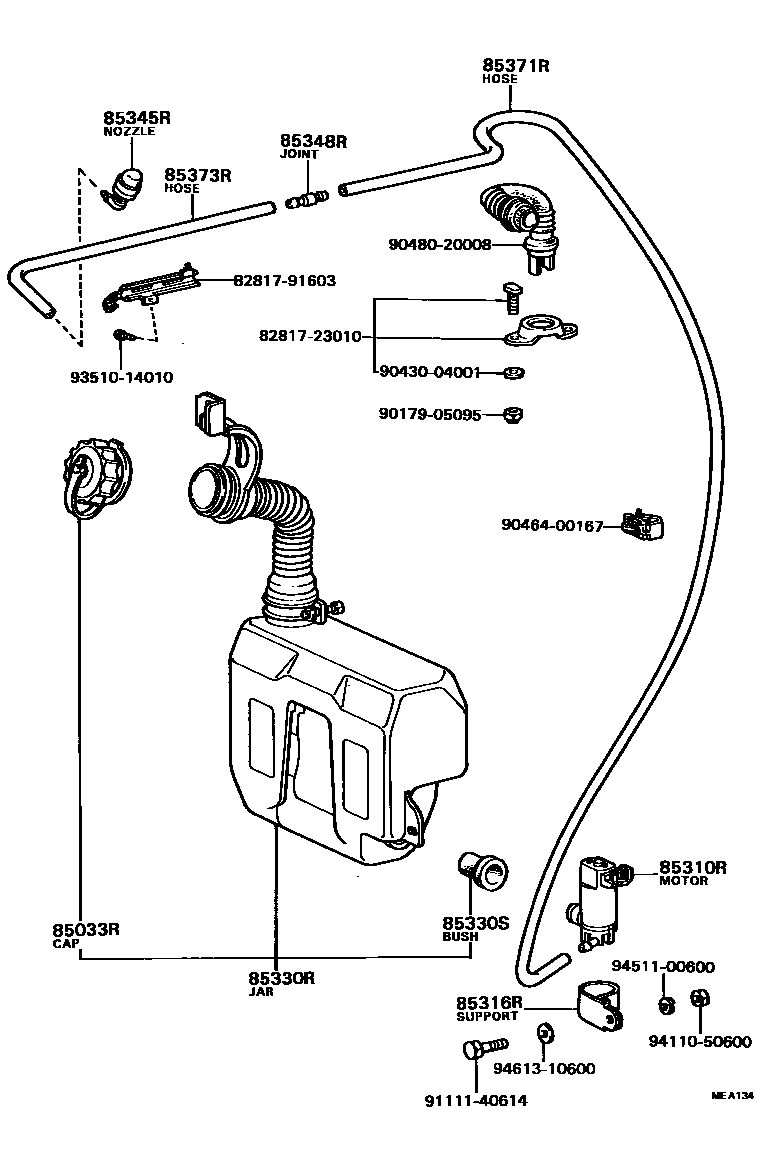 85371R
HOSE

85345R
NOZZLE

85348R
JOINT

85373R
HOSE

90480-20008

82817-91603

82817-23010

93510-14010

90430-04001

90179-05095

90464-00167

85310R
MOTOR

85033R
CAP

85330S
BUSH

85330R
JAR

94511-00600

85316R
SUPPORT

94110-50600

94613-10600

91111-40614

MEA134