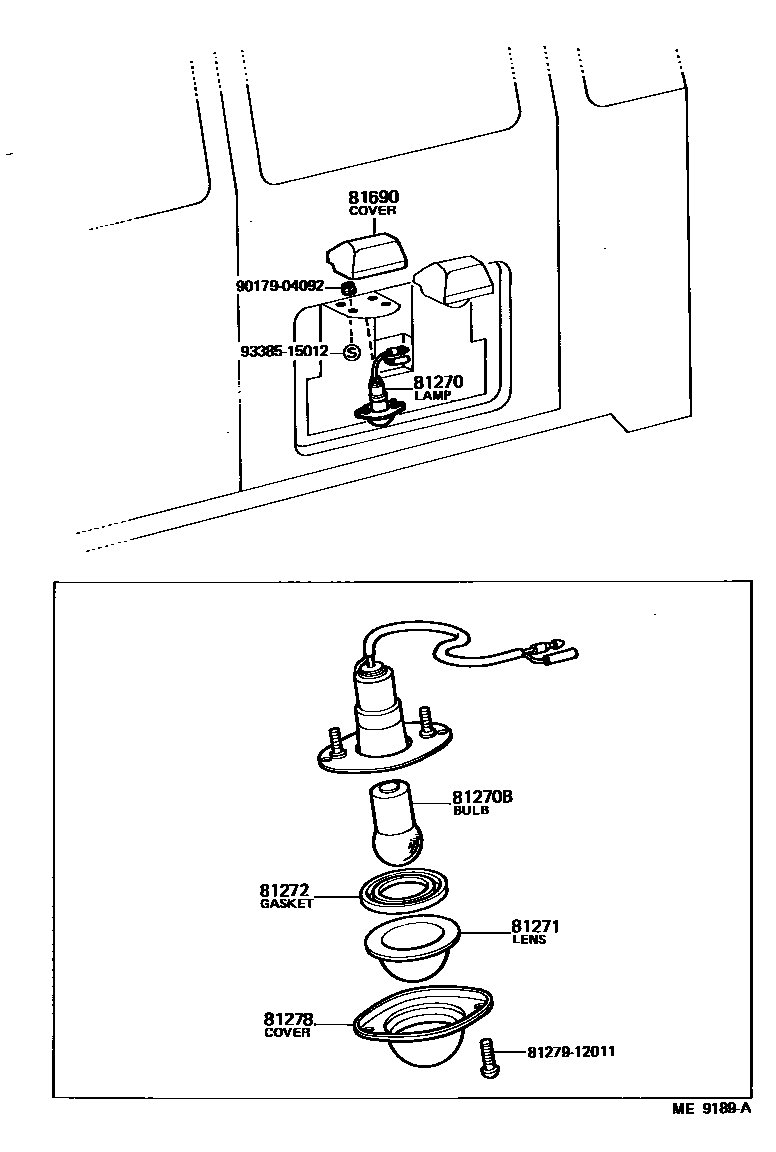 81690
COVER

90179-04092

93385-15012
S

81270
LAMP

81270B
BULB

81272
GASKET

81271
LENS

81278
COVER

81279-12011

ME 9189-A