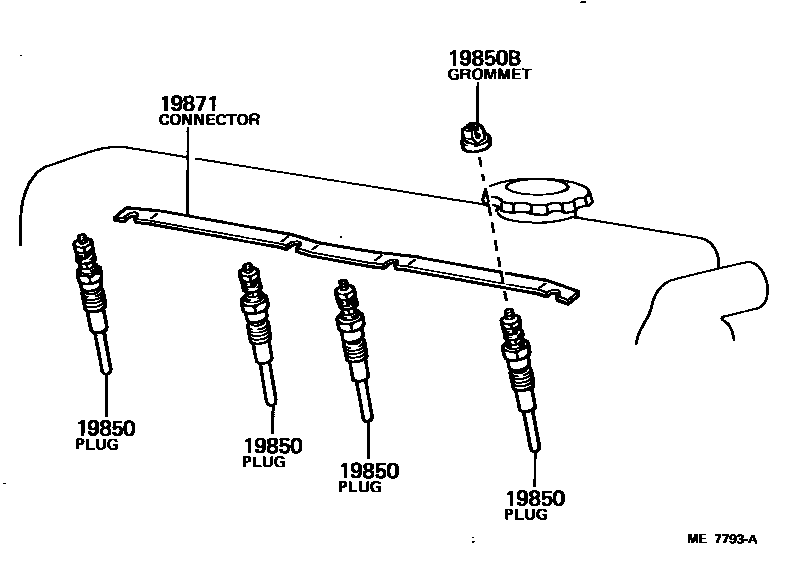 19850B
GROMMET

19871
CONNECTOR

19850
PLUG

19850
PLUG

19850
PLUG

19850
PLUG

ME 7793-A