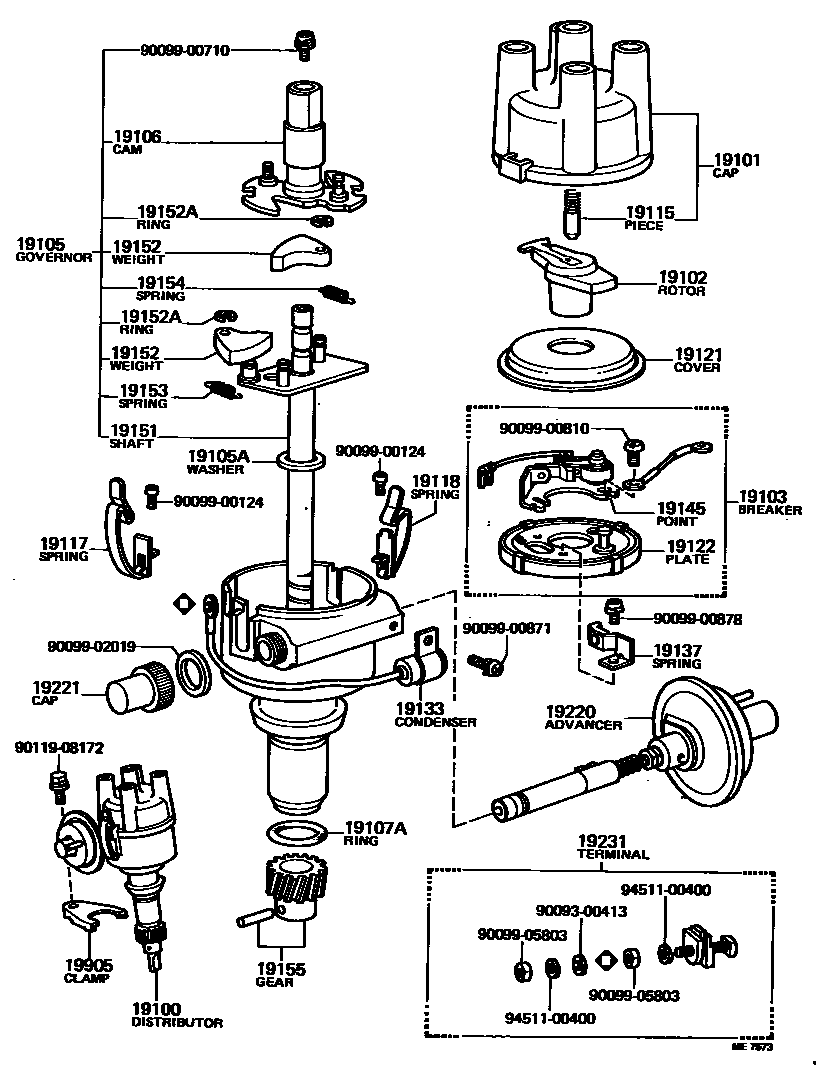 90099-00710

19106
CAM

19152A
RING

19105
GOVERNOR

19152
WEIGHT

19154
SPRING

19152A
RING

19152
WEIGHT

19153
SPRING

19151
SHAFT

19105A
WASHER

90099-00124

19118
SPRING

90099-00124

19117
SPRING

90099-02019

19221
CAP

90119-08172

19905
CLAMP

19100
DISTRIBUTOR

19155
GEAR

19107A
RING

19133
CONDENSER

90099-00871

19101
CAP

19115
PIECE

19102
ROTOR

19121
COVER

90099-00810

19145
POINT

19103
BREAKER

19122
PLATE

90099-00878

19137
SPRING

19220
ADVANCER

19231
TERMINAL

94511-00400

90093-00413

90099-05803

90099-05803

94511-00400

ME 7573