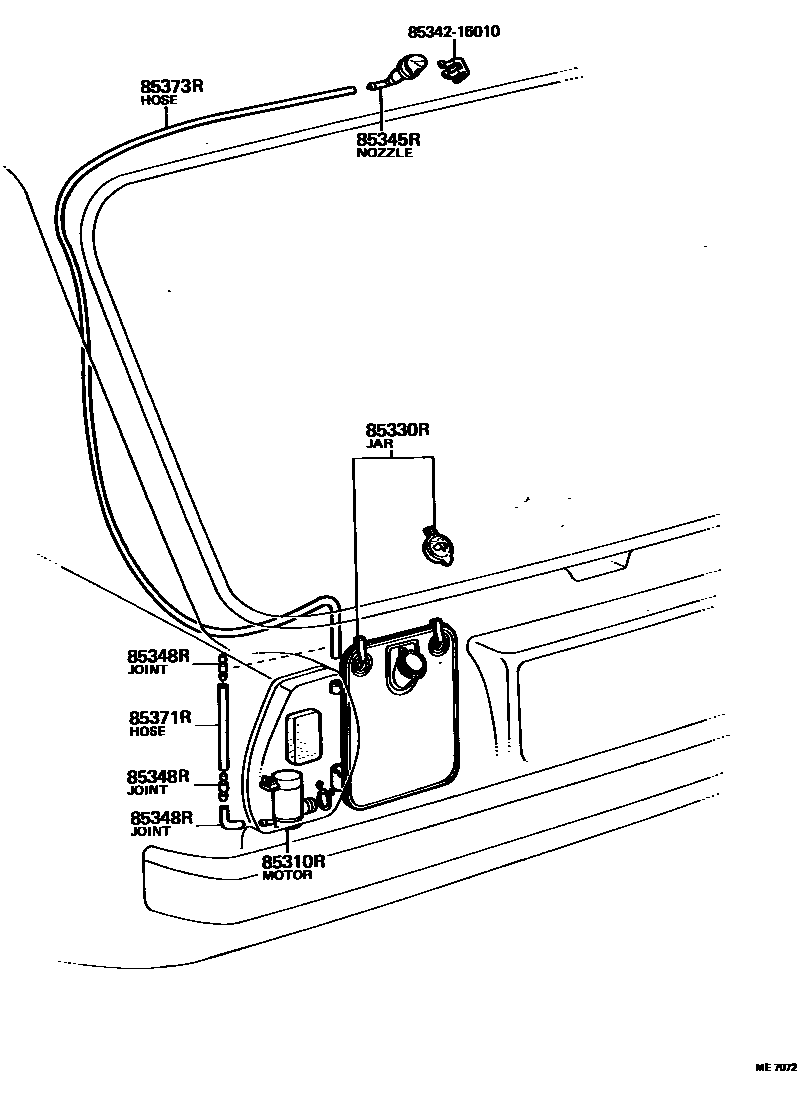 85342-16010

85373R
HOSE

85345R
NOZZLE

85330R
JAR

85348R
JOINT

85371R
HOSE

85348R
JOINT

85348R
JOINT

85310R
MOTOR

ME 7072