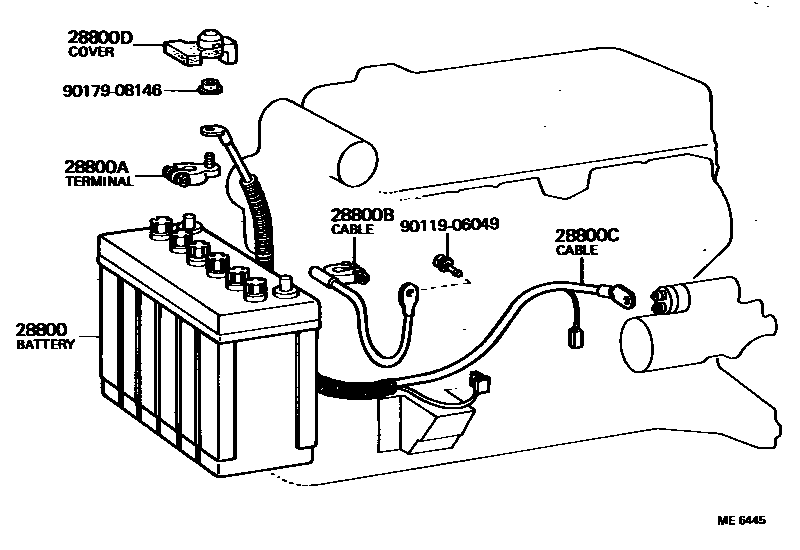 28800D
COVER

90179-08146

28800A
TERMINAL

28800B
CABLE

90119-06049

28800C
CABLE

28800
BATTERY

ME 6445