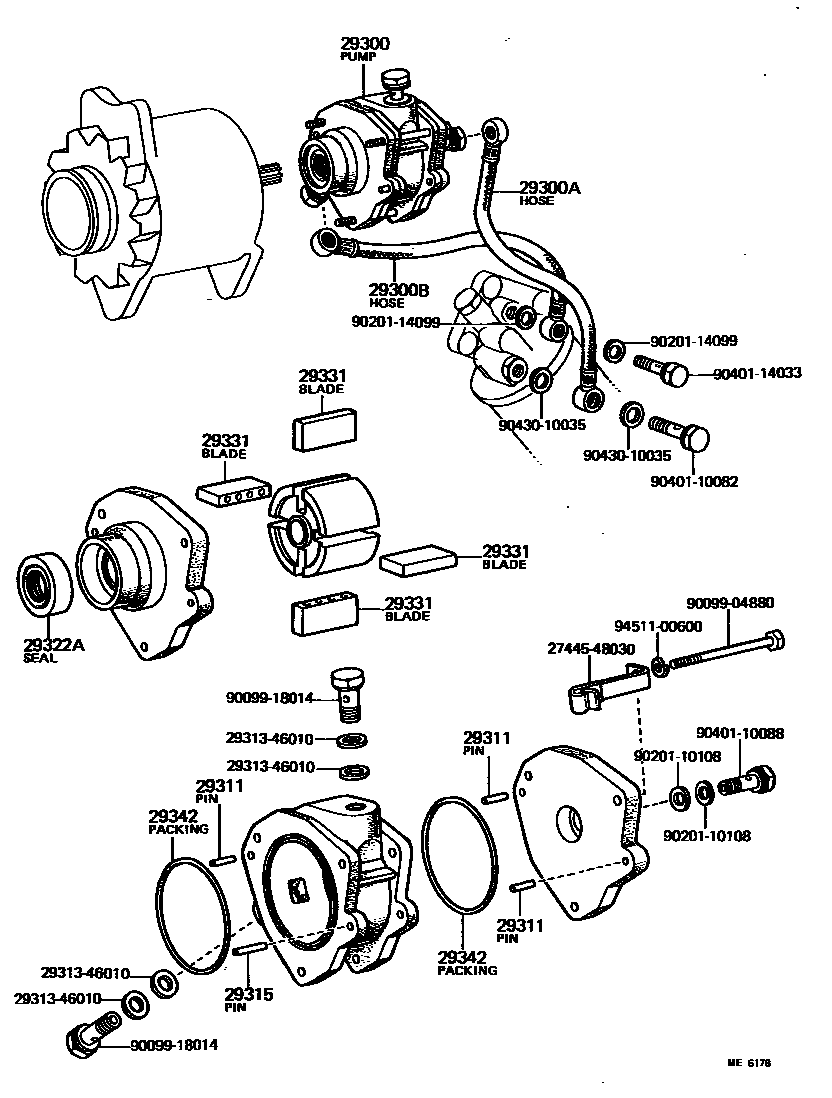 29300
PUMP

29300A
HOSE

29300B
HOSE

90201-14099

90201-14099

90401-14033

90430-10035

90430-10035

90401-10082

29331
BLADE

29331
BLADE

29331
BLADE

29331
BLADE

29322A
SEAL

90099-04880

94511-00600

27445-48030

90099-18014

29313-46010

29313-46010

29311
PIN

90401-10088

90201-10108

90201-10108

29311
PIN

29342
PACKING

29311
PIN

29342
PACKING

29313-46010

29313-46010

29315
PIN

90099-18014

ME 6178