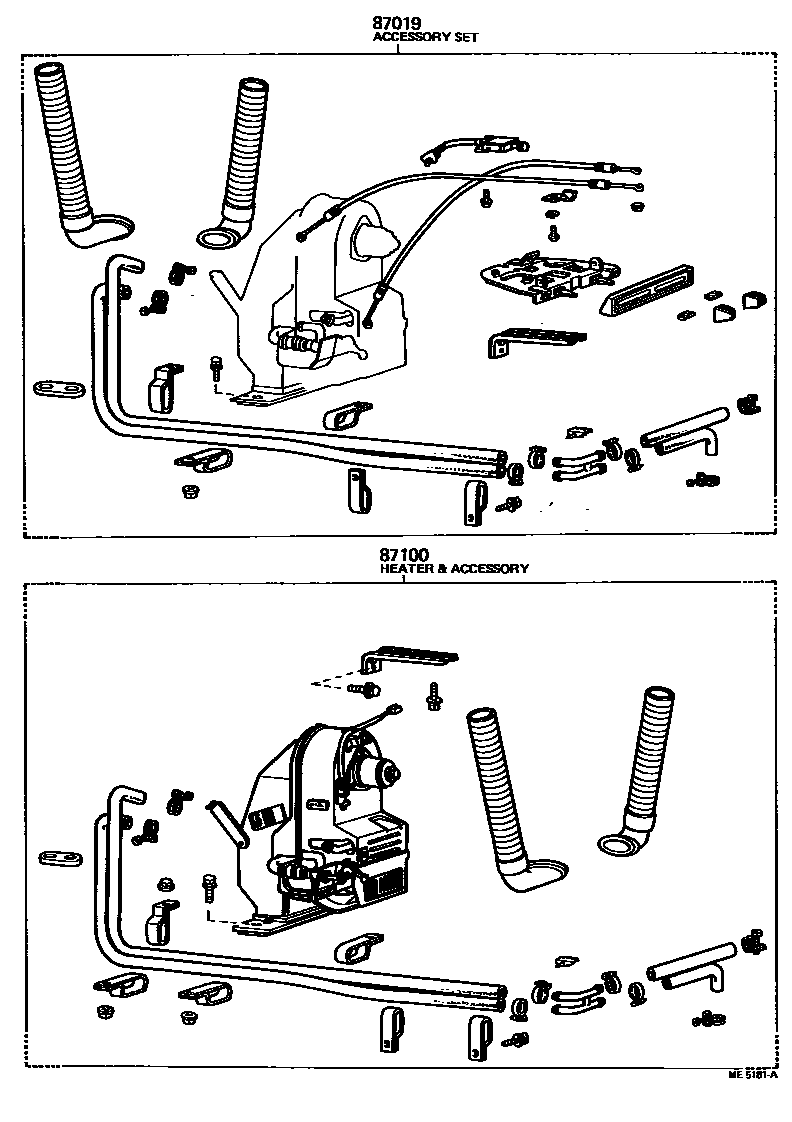 87019
ACCESSORY SET

87100
HEATER & ACCESSORY

ME 5181-A