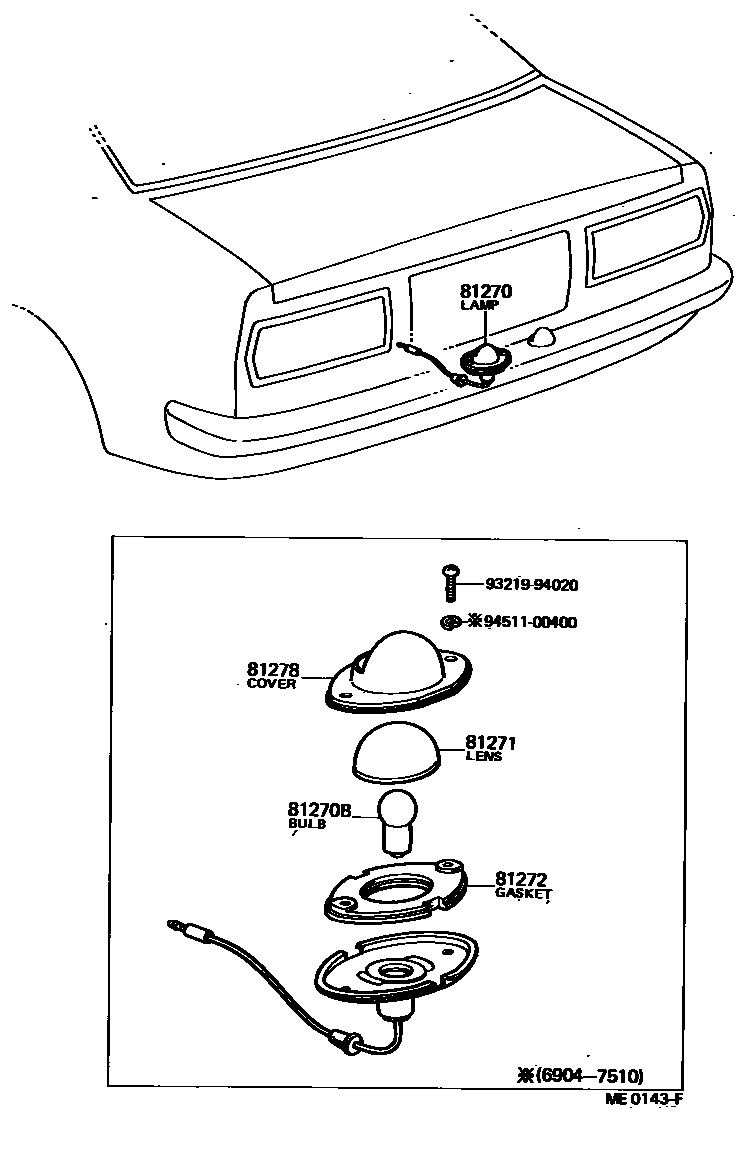 81270
LAMP

93219-94020

※94511-00400

81278
COVER

81271
LENS

81270B
BULB

81272
GASKET

※(6904—7510)

ME 0143-F