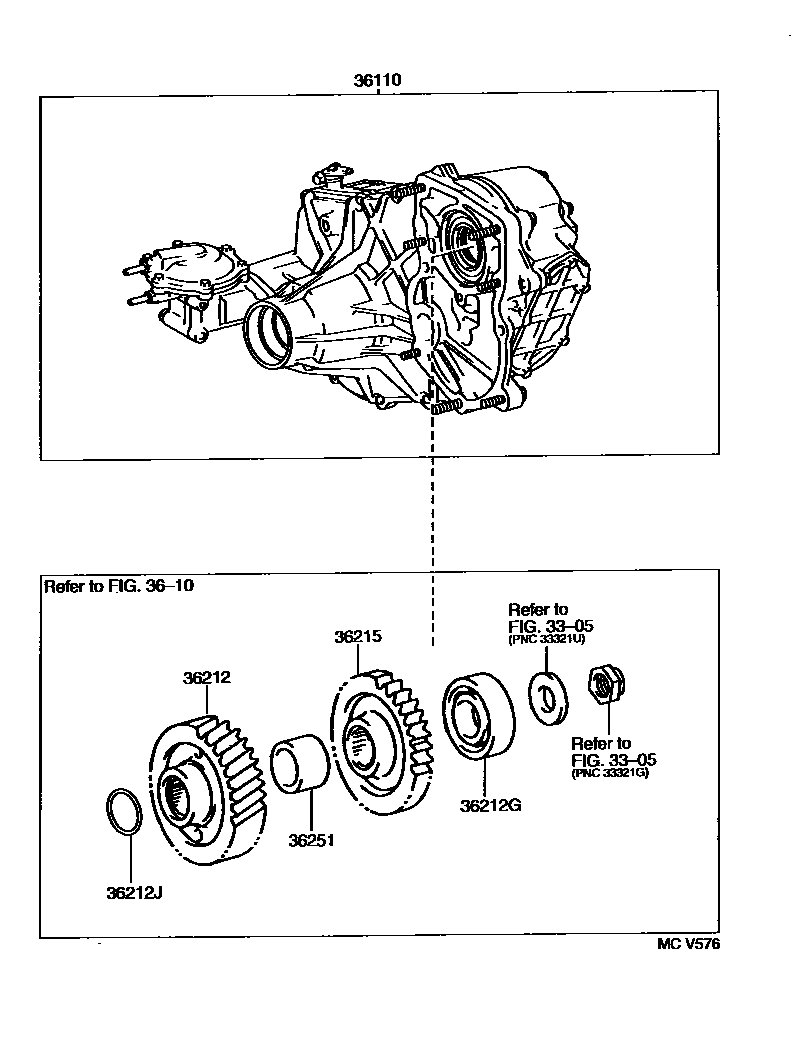 36110

Refer to FIG. 36–10

Refer to FIG. 33–05 (PNC 33321U)

36215

36212

Refer to FIG. 33–05 (PNC 33321G)

36212G

36251

36212J

MC V576