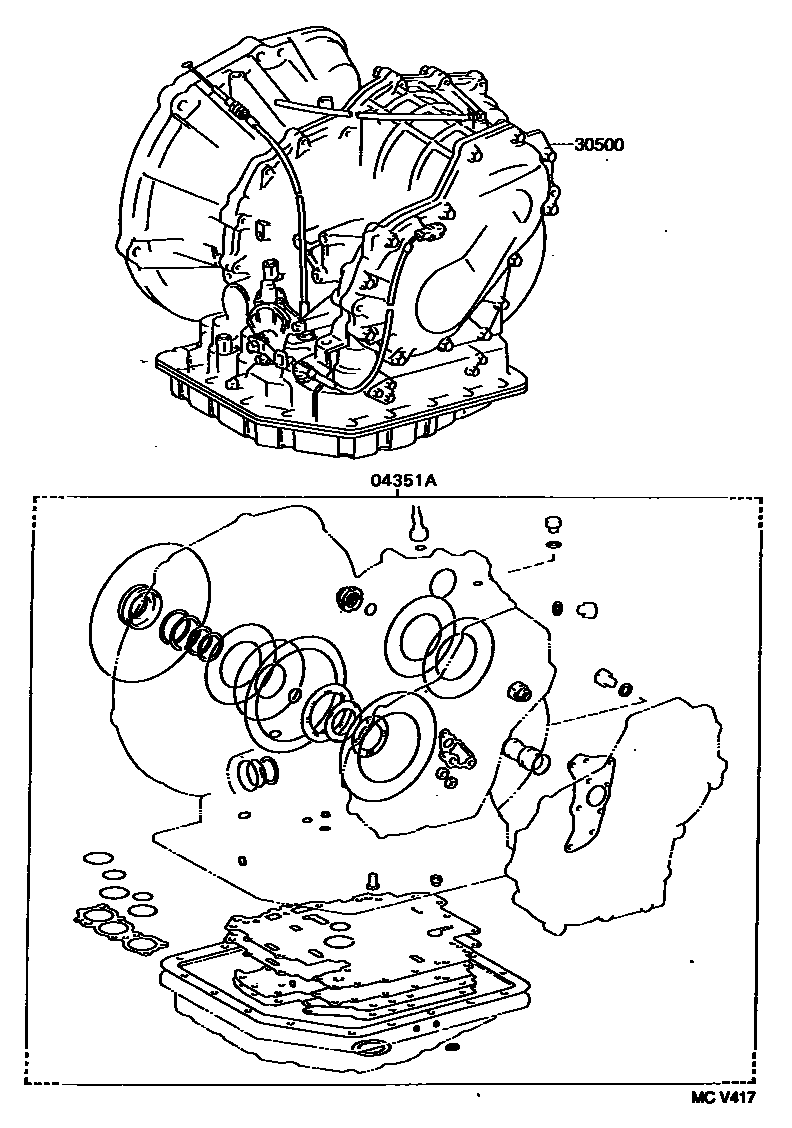 30500

04351A

MC V417