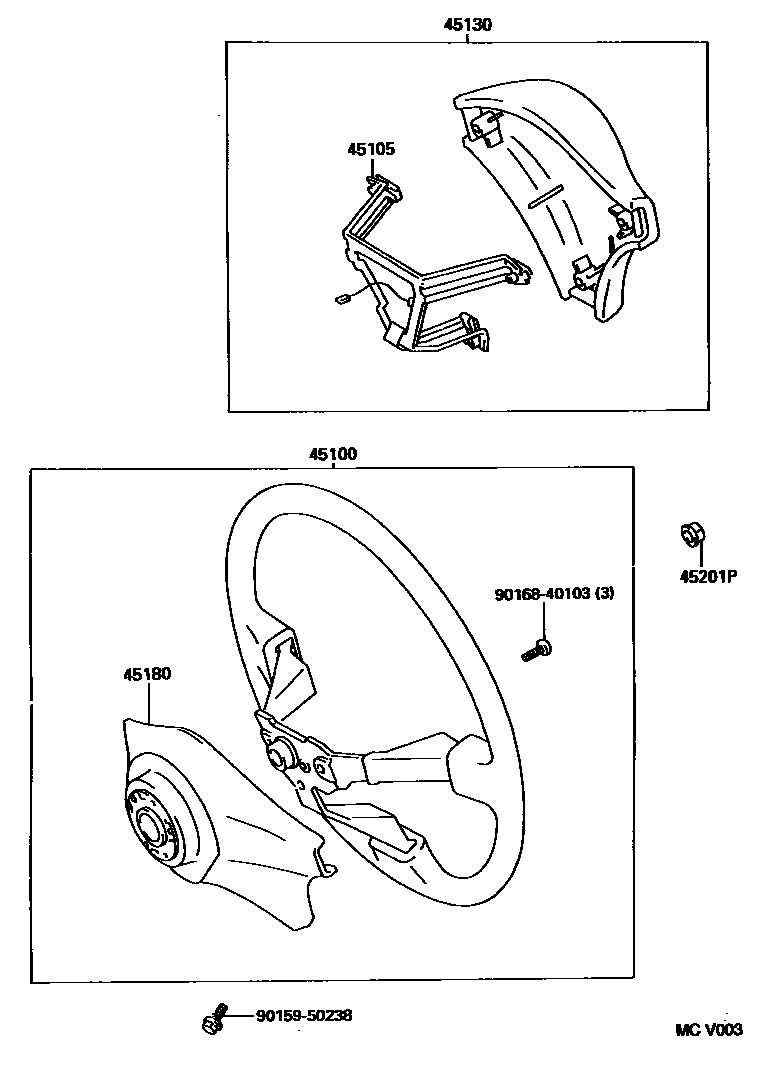 45130

45105

45100

45201P

90168-40103 (3)

45180

90159-50238

MC V003