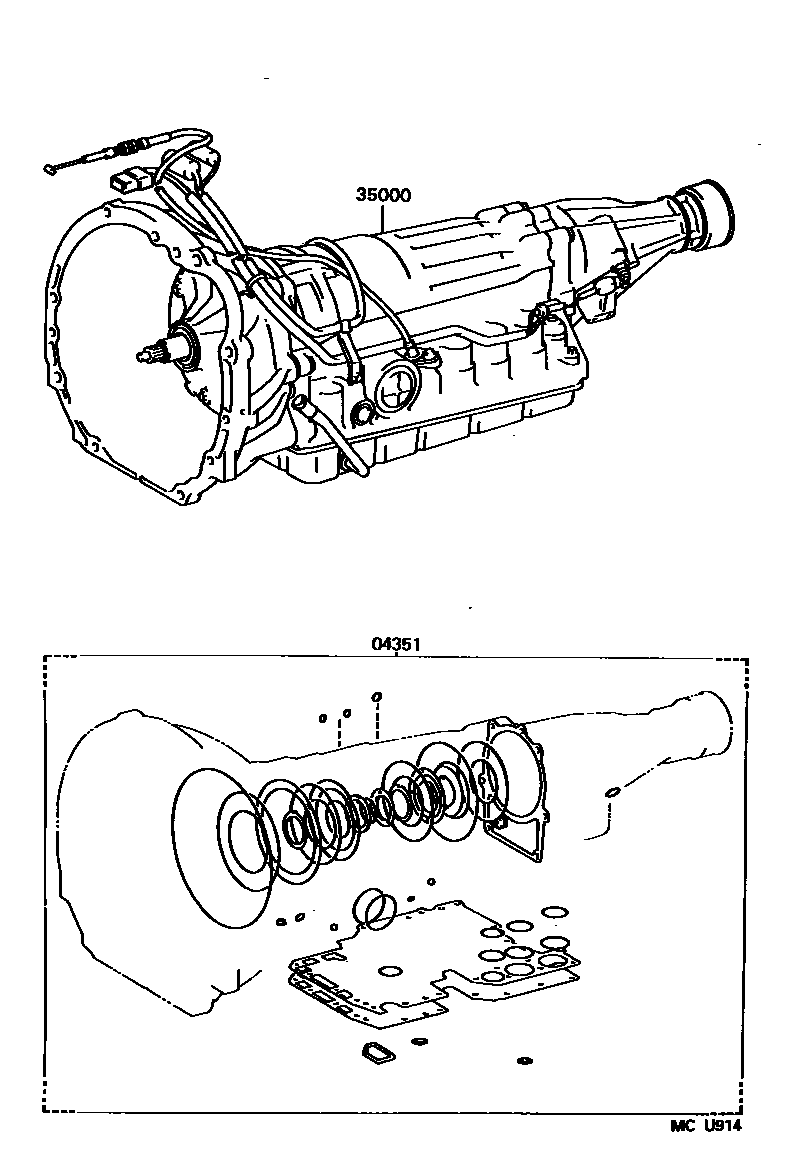 35000

04351

MC U914