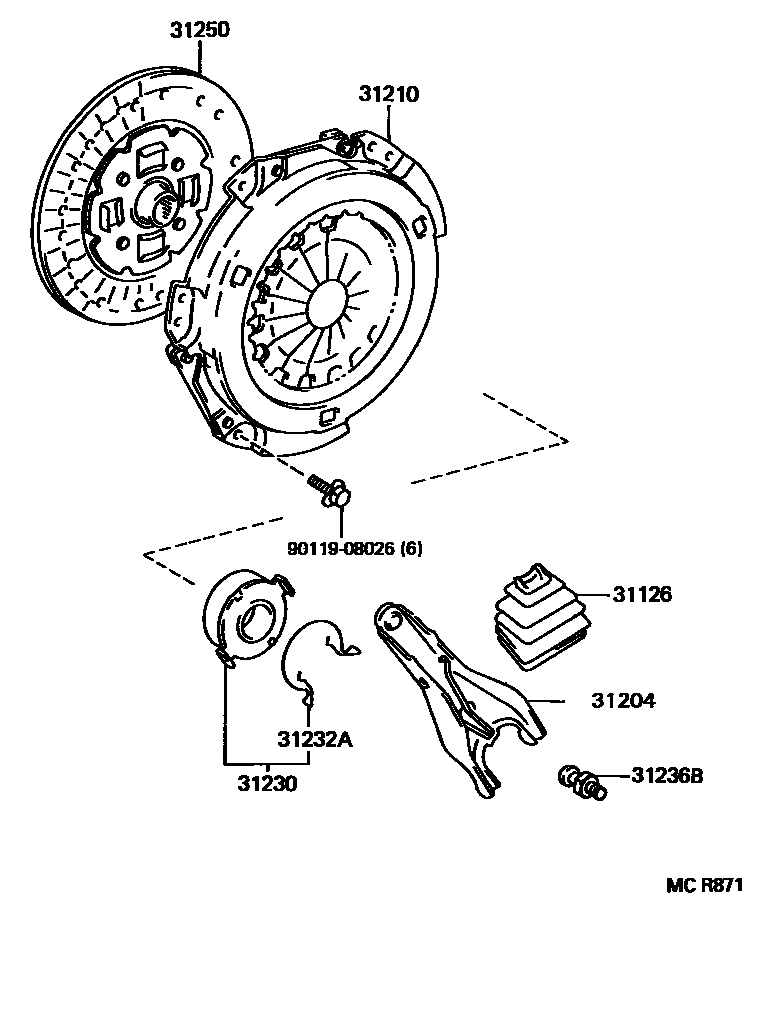 31250

31210

90119-08026 (6)

31126

31204

31232A

31230

31236B

MC R871