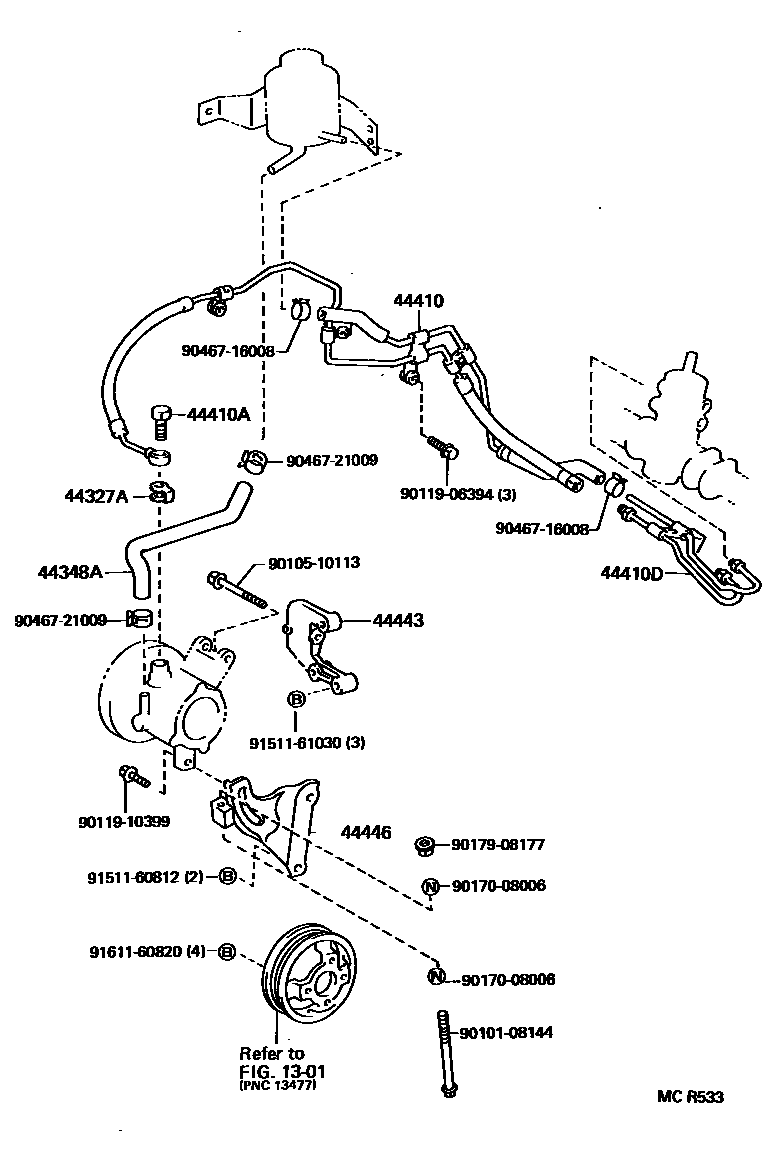 44410
90467-16008
44410A
90467-21009
44327A
90119-06394 (3)
90467-16008
44348A
90105-10113
44410D
90467-21009
44443
B
91511-61030 (3)
90119-10399
44446
90179-08177
91511-60812 (2) B
N 90170-08006
91611-60820 (4) B
N 90170-08006
90101-08144
Refer to
FIG. 13-01
(PNC 13477)
MC R533