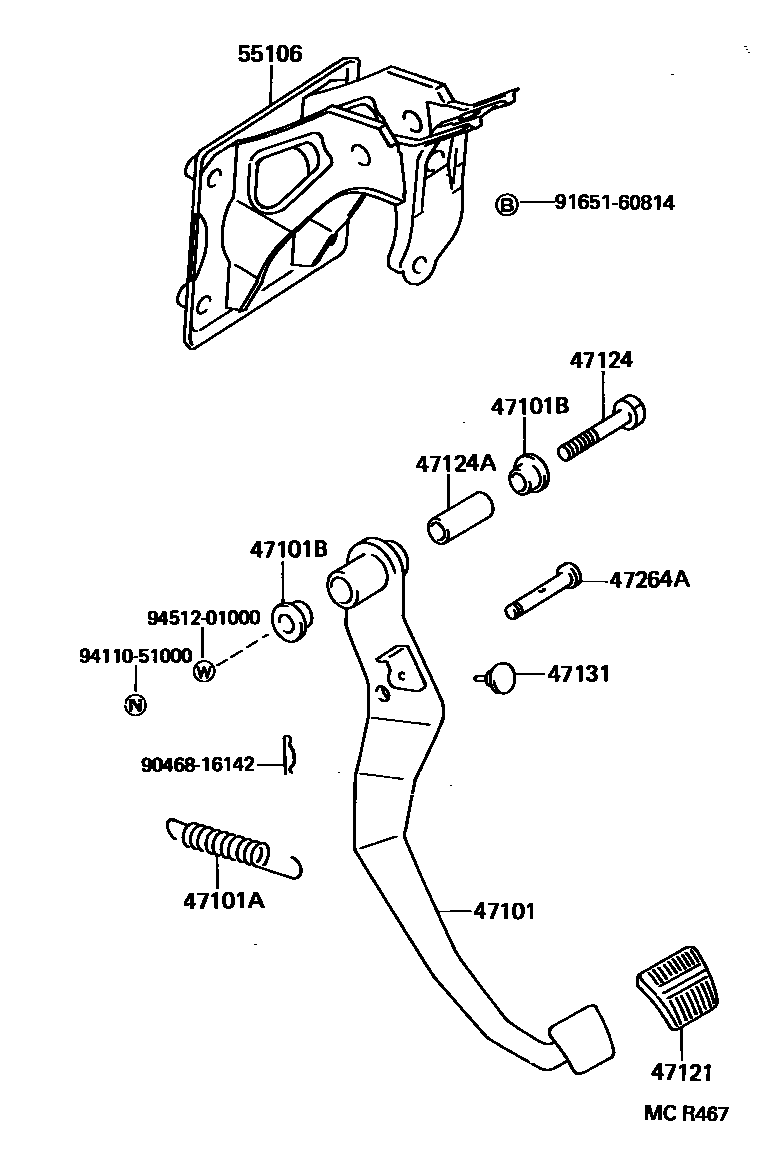 55106

B 91651-60814

47124

47101B

47124A

47101B

47264A

94512-01000

94110-51000

W

N

47131

90468-16142

47101A

47101

47121

MC R467