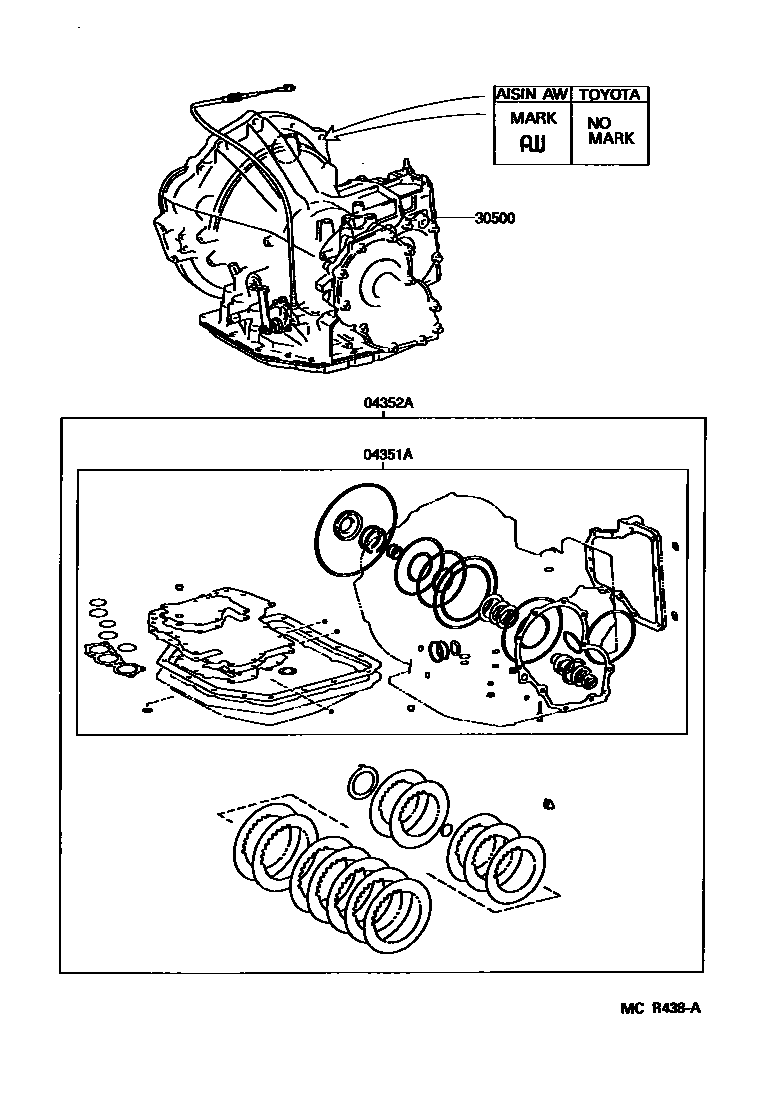 | AISIN AW | TOYOTA |
|---|---|
| MARK AW | NO MARK |

30500

04352A

04351A

MC R438-A