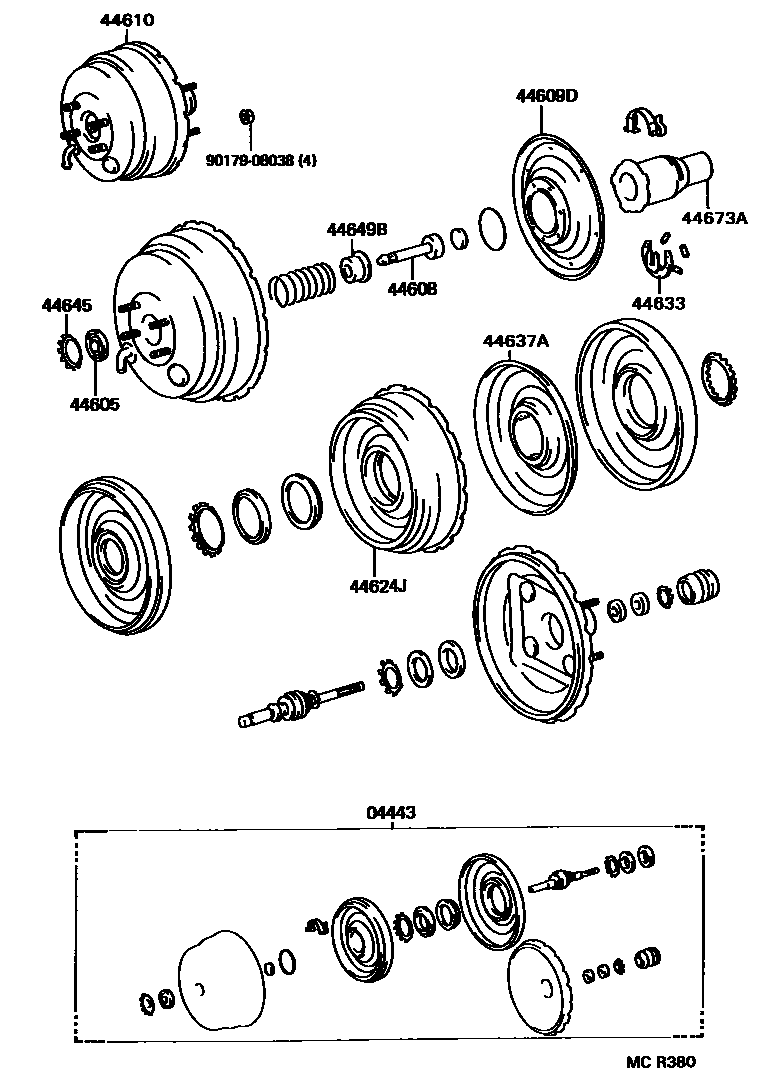 44610

90179-08038 (4)

44609D

44673A

44649B

44608

44633

44645

44605

44637A

44624J

04443

MC R380