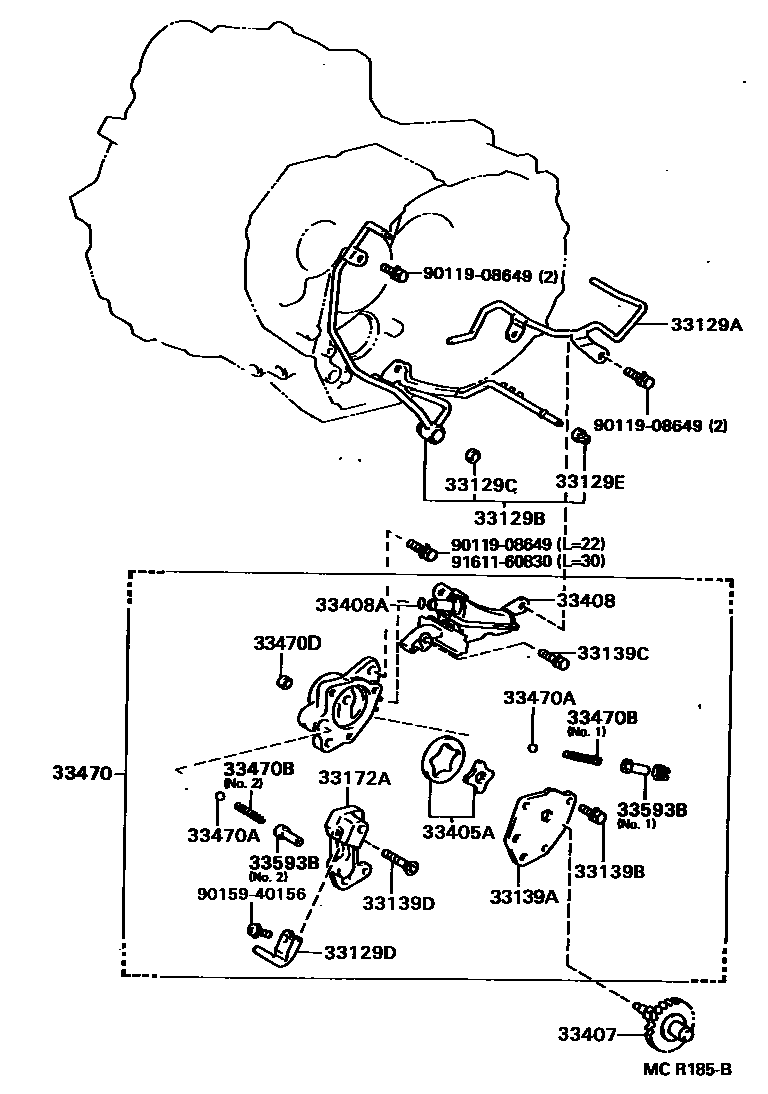 90119-08649 (2)
33129A
90119-08649 (2)
33129C
33129E
33129B
90119-08649 (L=22)
91611-60830 (L=30)
33408A
33408
33470D
33139C
33470A
33470B
(No. 1)
33470
33470B
(No. 2)
33172A
33593B
(No. 1)
33470A
33405A
33593B
(No. 2)
33139B
90159-40156
33139D
33139A
33129D
33407
MC R185-B