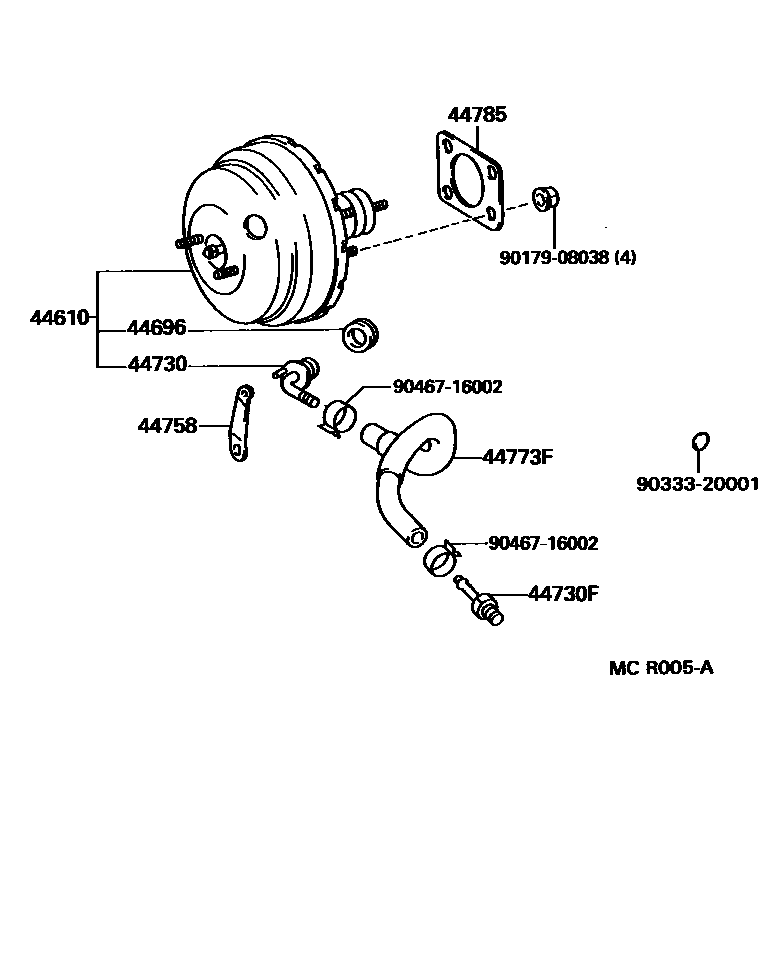 44785

90179-08038 (4)

44610
44696
44730
90467-16002
44758
44773F
90333-20001
90467-16002
44730F

MC R005-A