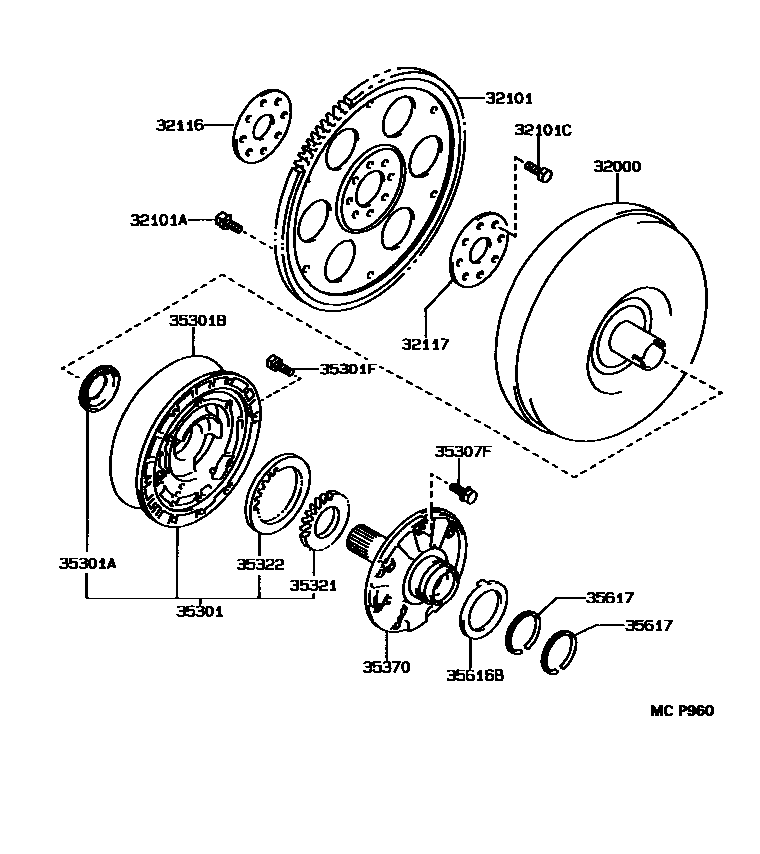 32101
32116
32101C
32000
32101A
32117
35301B
35301F
35307F
35301A
35322
35321
35301
35617
35617
35370
35616B
MC P960