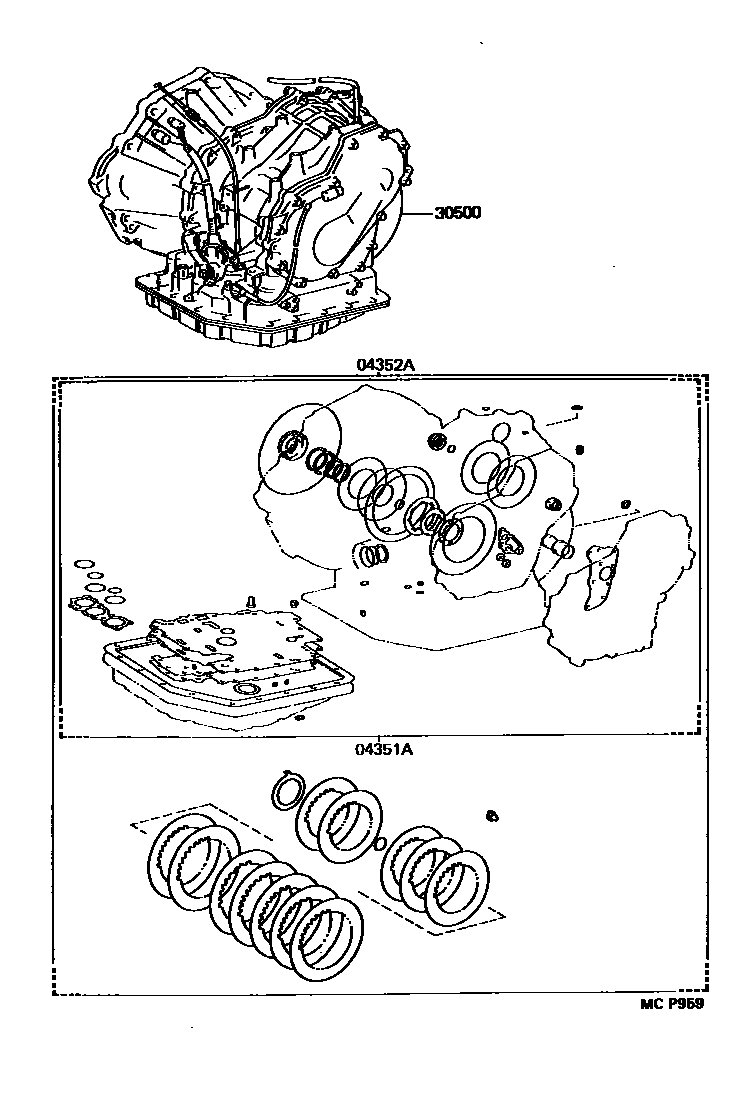 30500

04352A

04351A

MC P969