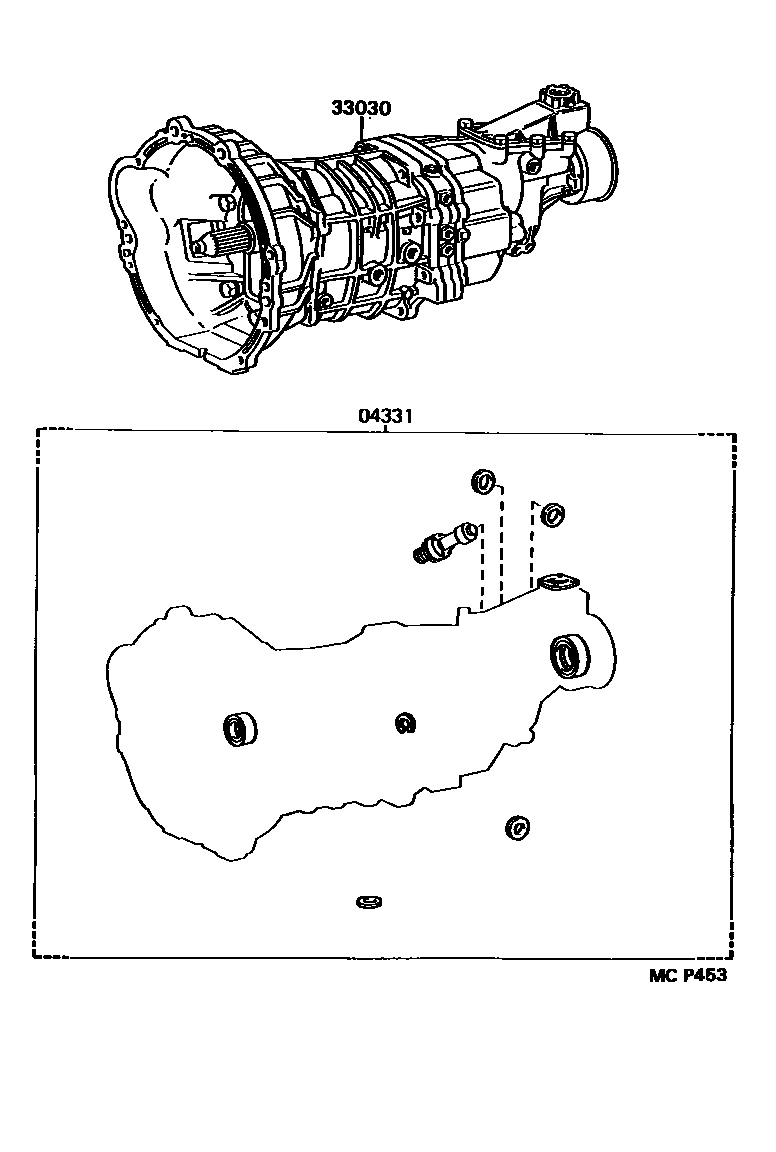 33030

04331

MC P453