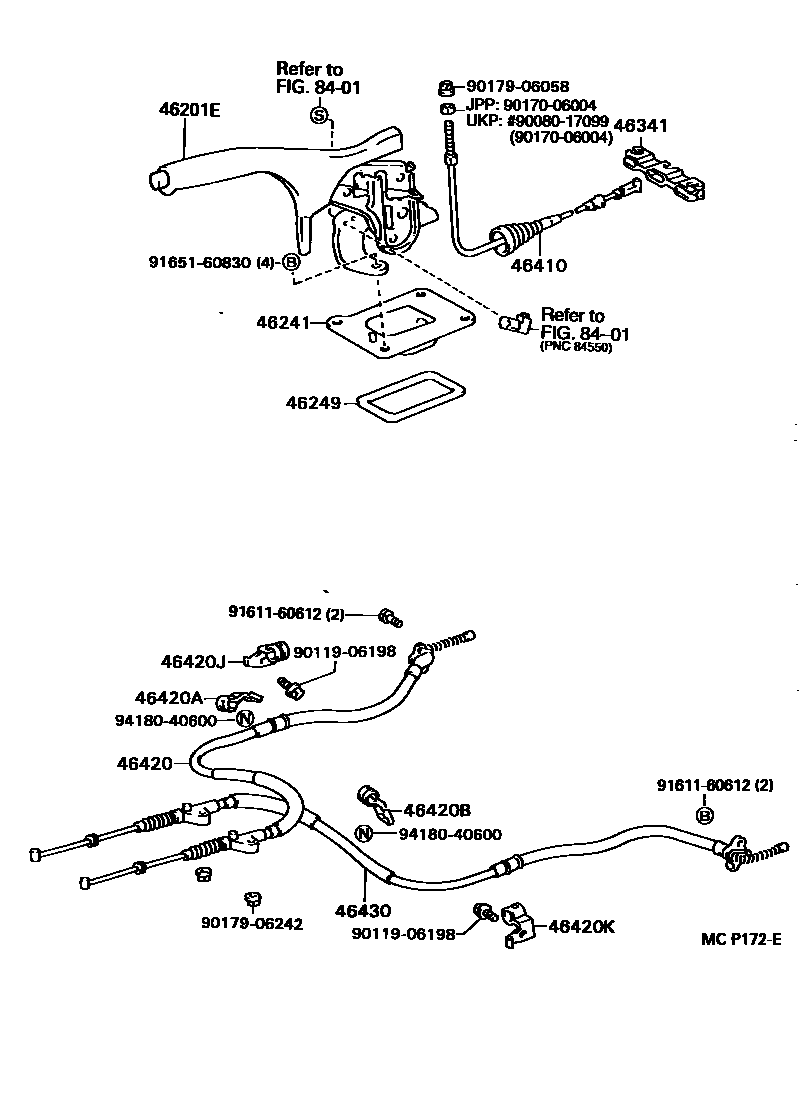 Refer to FIG. 84-01

S

46201E

90179-06058

JPP: 90170-06004

UKP: #90080-17099 (90170-06004)

46341

91651-60830 (4) B

46410

46241

Refer to FIG. 84-01 (PNC 84550)

46249

91611-60612 (2)

46420J

90119-06198

46420A

94180-40600 N

46420

46420B

N 94180-40600

91611-60612 (2)

B

46430

90179-06242

90119-06198

46420K

MC P172-E