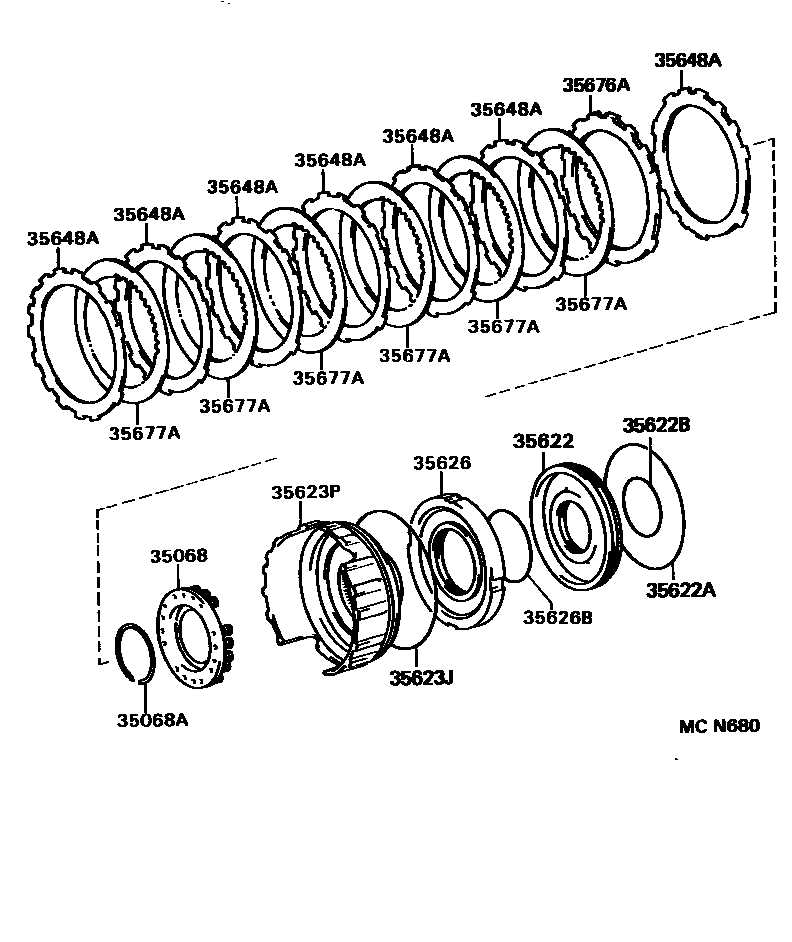 35648A
35676A
35648A
35648A
35648A
35648A
35648A
35648A
35677A
35677A
35677A
35677A
35677A
35677A
35622B
35622
35626
35623P
35068
35622A
35626B
35623J
35068A
MC N680