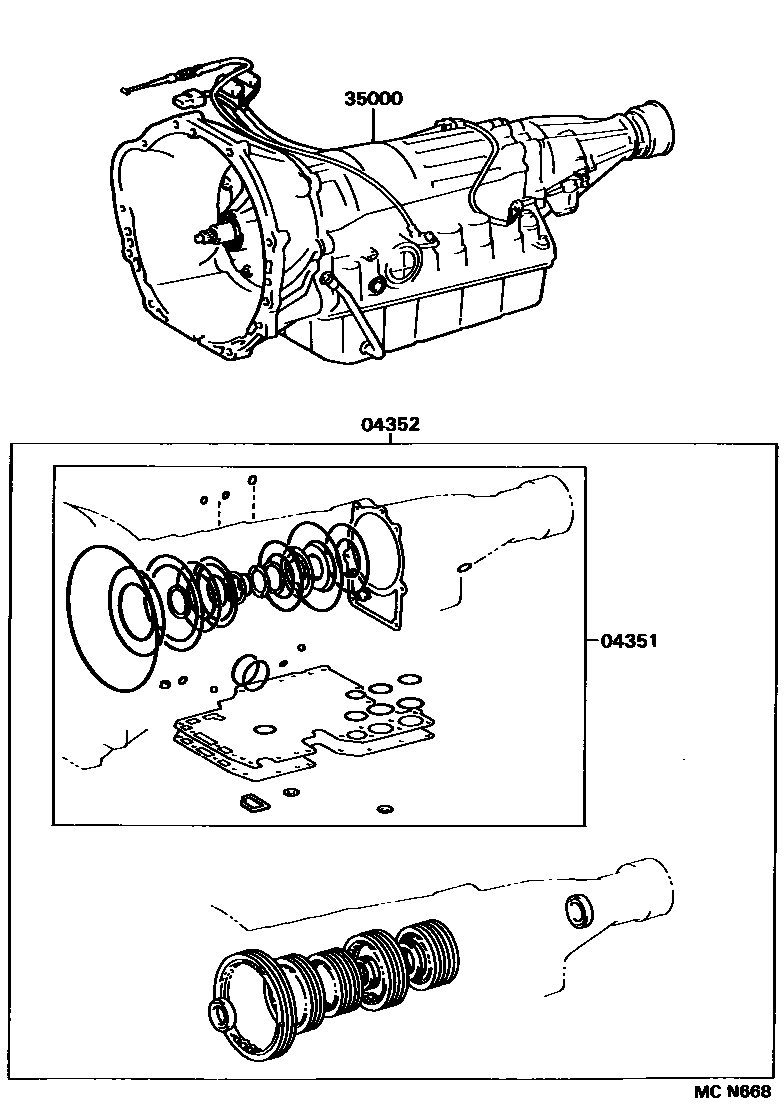 35000

04352

04351

MC N668