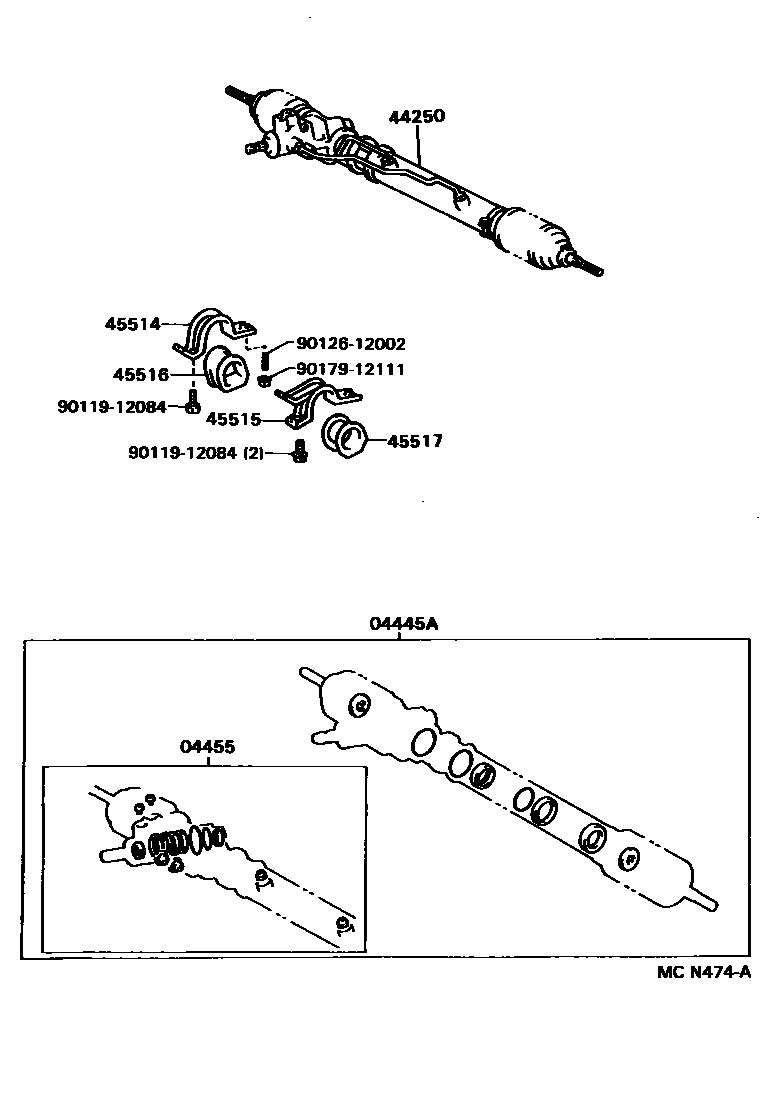 44250

45514
90126-12002
45516
90179-12111
90119-12084
45515
45517
90119-12084 (2)

04445A
04455

MC N474-A