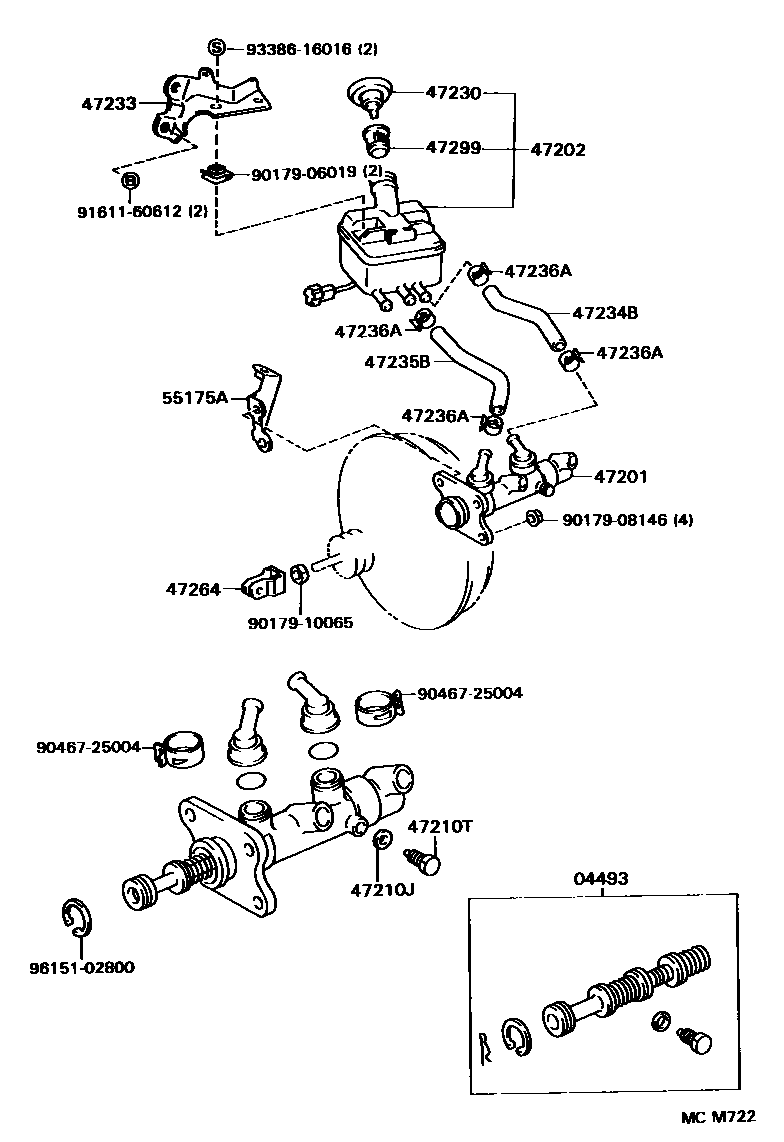 S 93386-16016 (2)
47233
47230
47299
47202
90179-06019 (2)
B
91611-60612 (2)
47236A
47234B
47236A
47236A
47235B
55175A
47236A
47201
90179-08146 (4)
47264
90179-10065
90467-25004
90467-25004
47210T
47210J
04493
96151-02800
MC M722