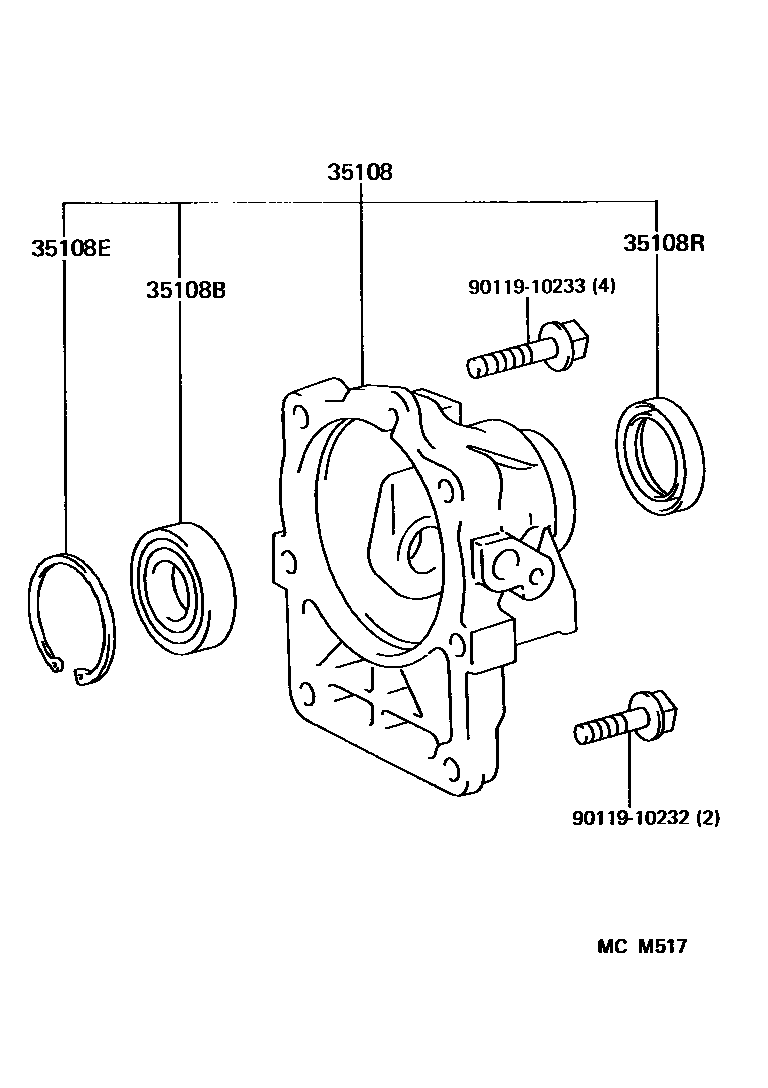 35108

35108E

35108B

35108R

90119-10233 (4)

90119-10232 (2)

MC M517