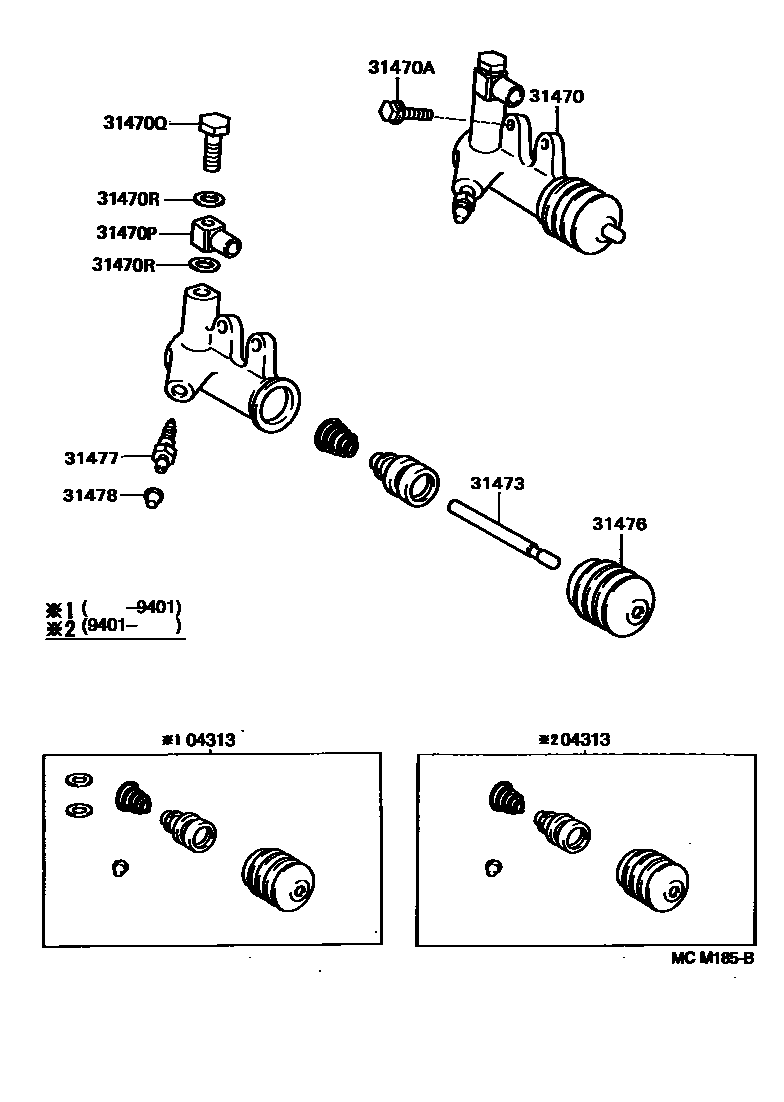 31470A
31470
31470Q
31470R
31470P
31470R
31477
31478
31473
31476

※1 (   -9401)
※2 (9401-   )

※1 04313
※2 04313

MC M185-B