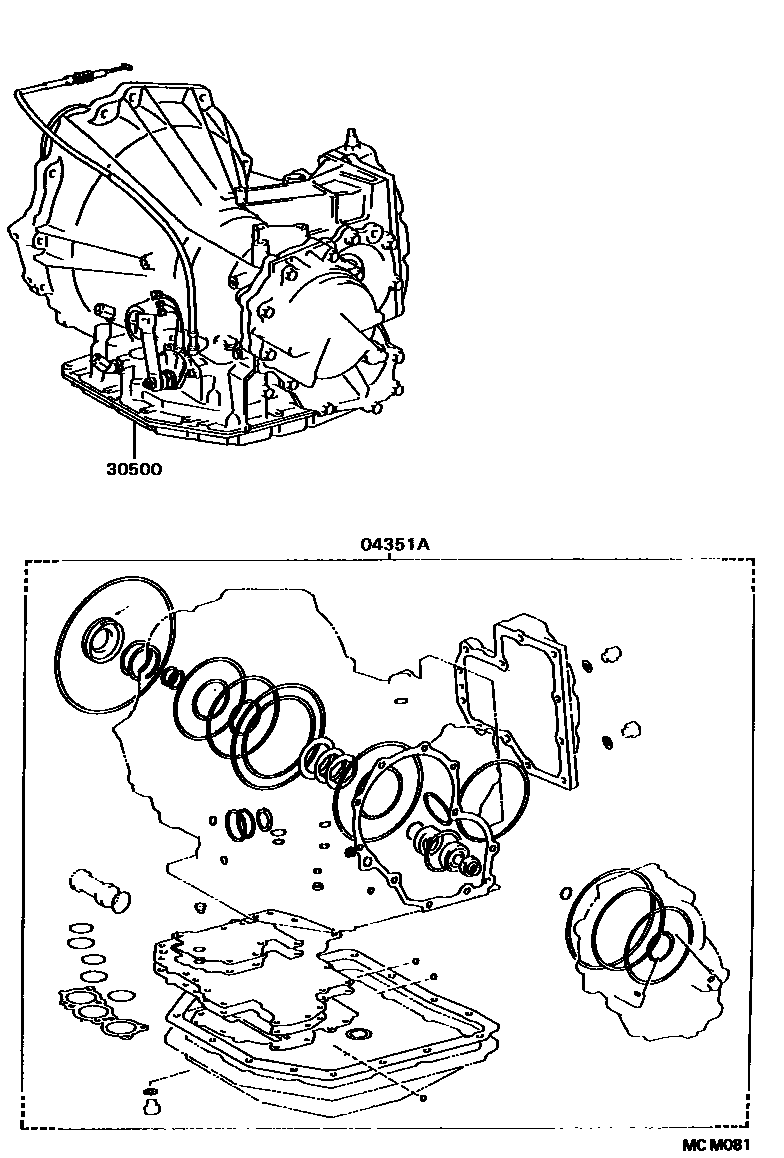 30500

04351A

MC M081