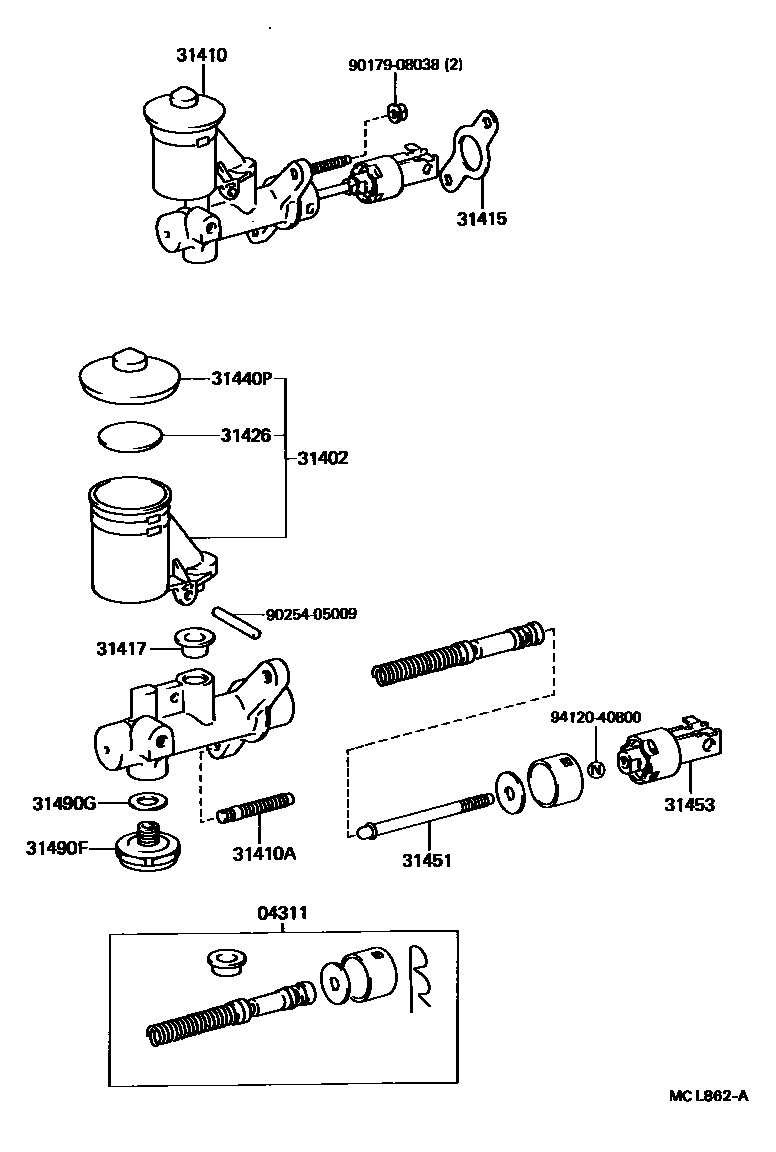 31410
90179-08038 (2)
31415
31440P
31426
31402
90254-05009
31417
94120-40800
N
31453
31490G
31490F
31410A
31451
04311
MCL862-A