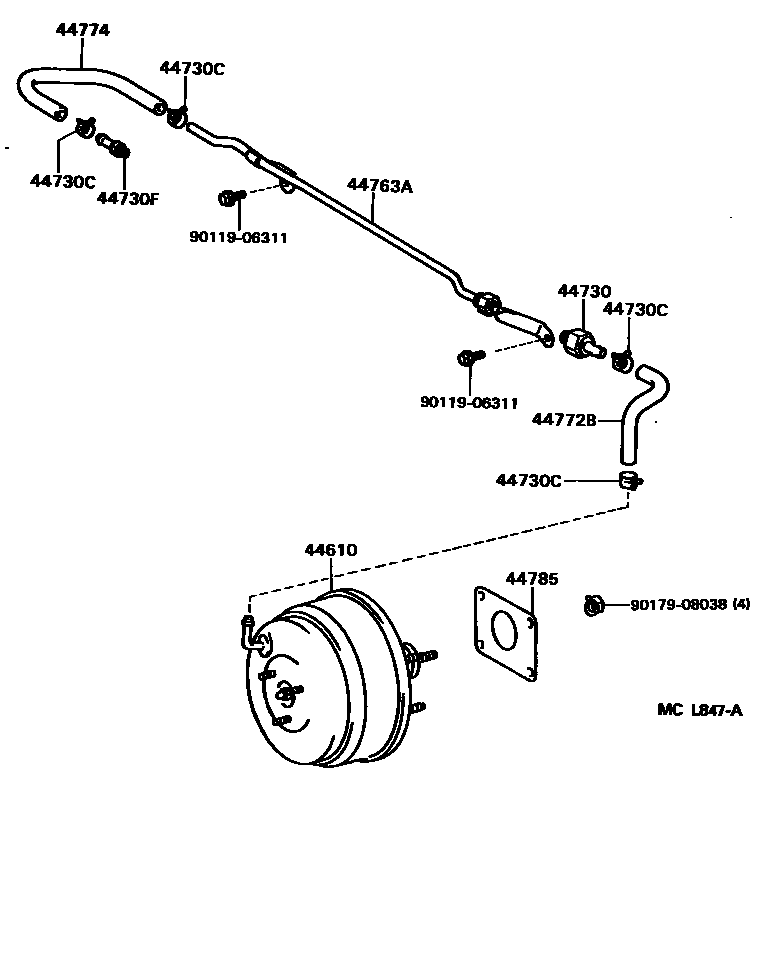 44774
44730C
44730C
44730F
90119-06311
44763A
44730
44730C
90119-06311
44772B
44730C
44610
44785
90179-08038 (4)
MC L847-A