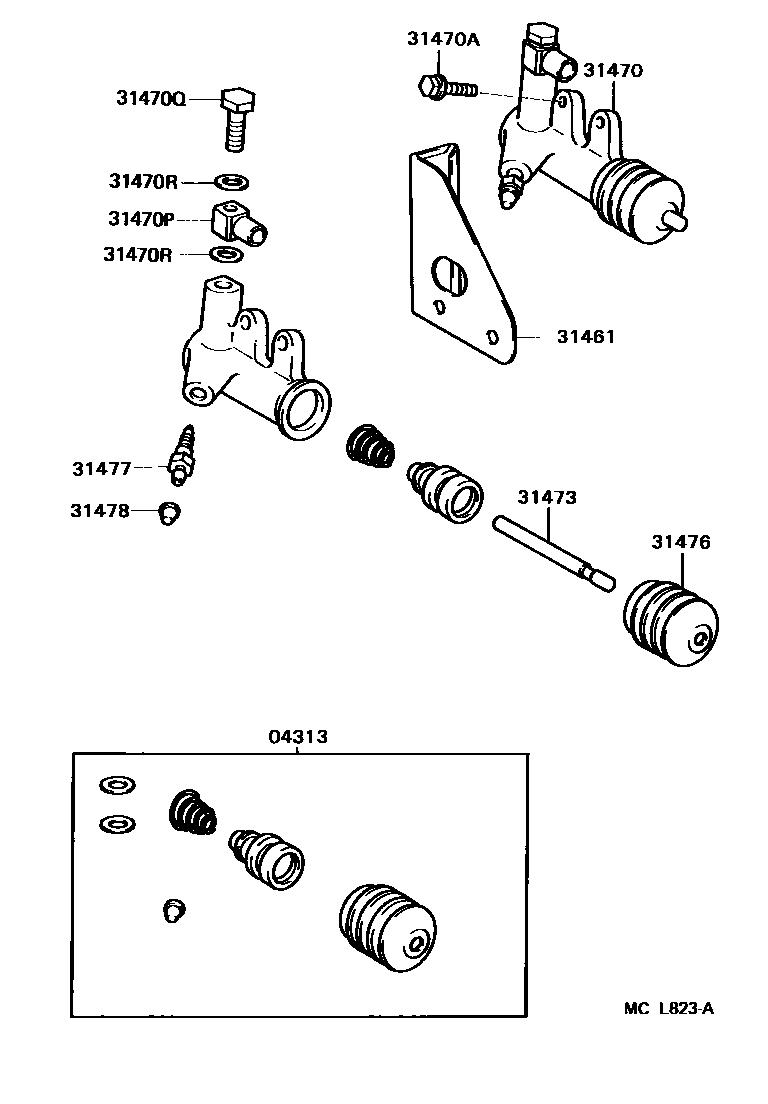 31470A
31470
31470Q
31470R
31470P
31470R
31461
31477
31478
31473
31476
04313
MC L823-A