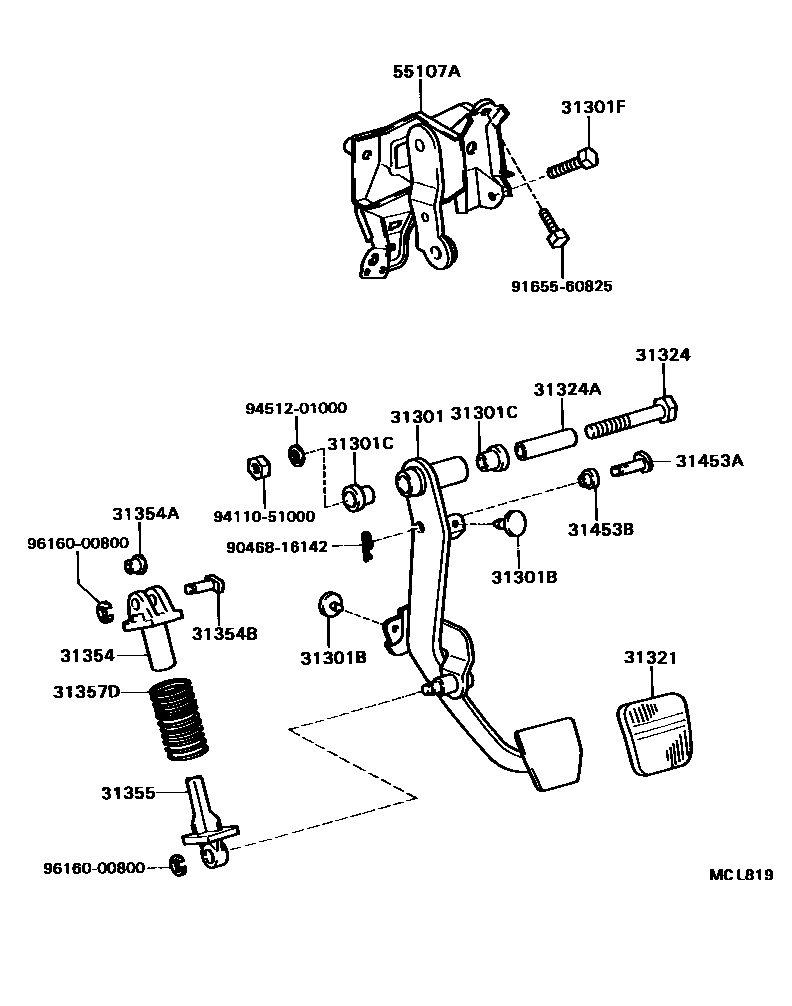 55107A
31301F
91655-60825
31324
31324A
94512-01000
31301
31301C
31301C
31453A
94110-51000
31453B
31354A
96160-00800
90468-16142
31301B
31354B
31301B
31354
31321
31357D
31355
96160-00800
MCL819